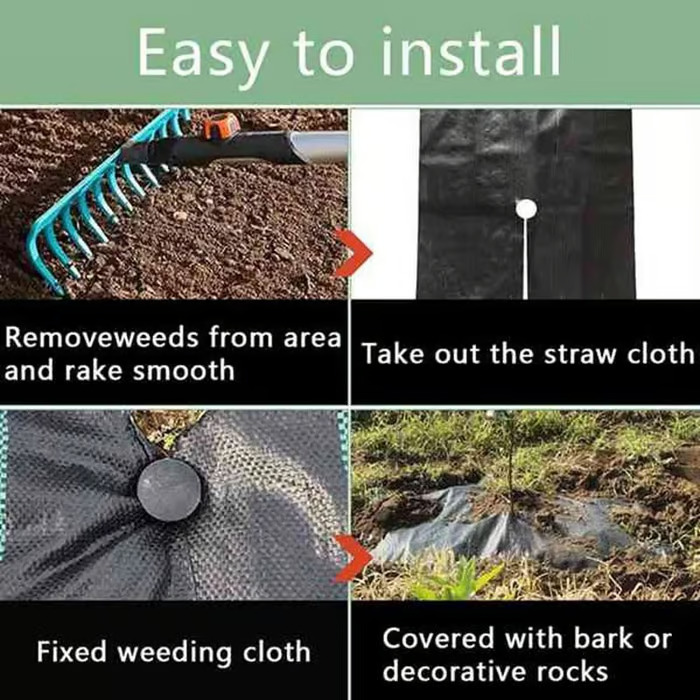 Easy to install

Removeweeds from area and rake smooth

Take out the straw cloth

Fixed weeding cloth

Covered with bark or decorative rocks