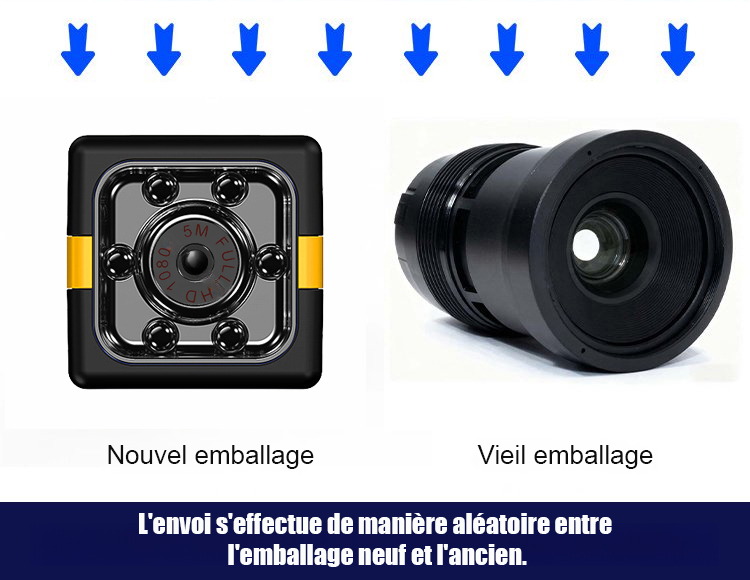 5M FULL HD 1080

Nouvel emballage

Vieil emballage

L'envoi s'effectue de manière aléatoire entre l'emballage neuf et l'ancien.