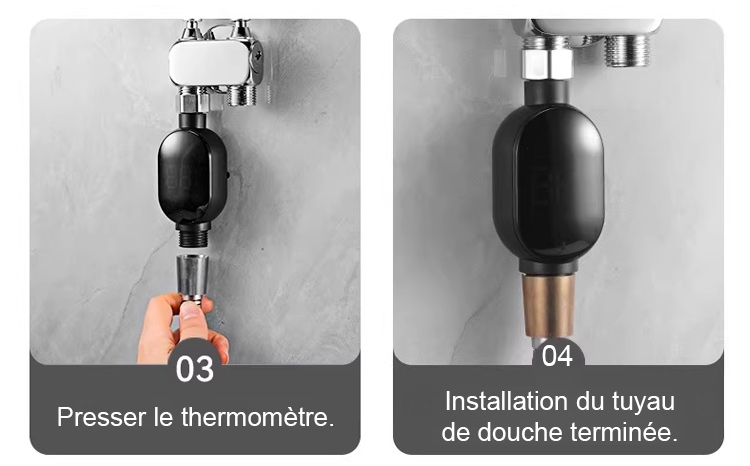 03

Presser le thermomètre.

04

Installation du tuyau de douche terminée.