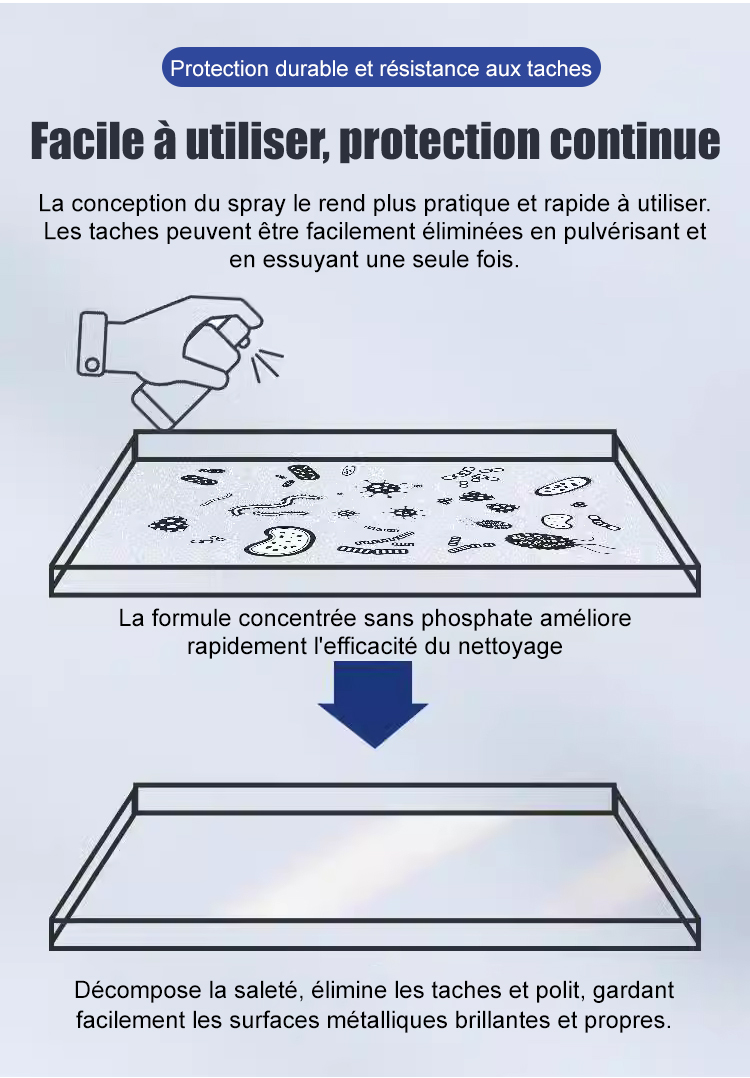 Protection durable et résistance aux taches

Facile à utiliser, protection continue

La conception du spray le rend plus pratique et rapide à utiliser. Les taches peuvent être facilement éliminées en pulvérisant et en essuyant une seule fois.

La formule concentrée sans phosphate améliore rapidement l'efficacité du nettoyage

Décompose la saleté, élimine les taches et polit, gardant facilement les surfaces métalliques brillantes et propres.