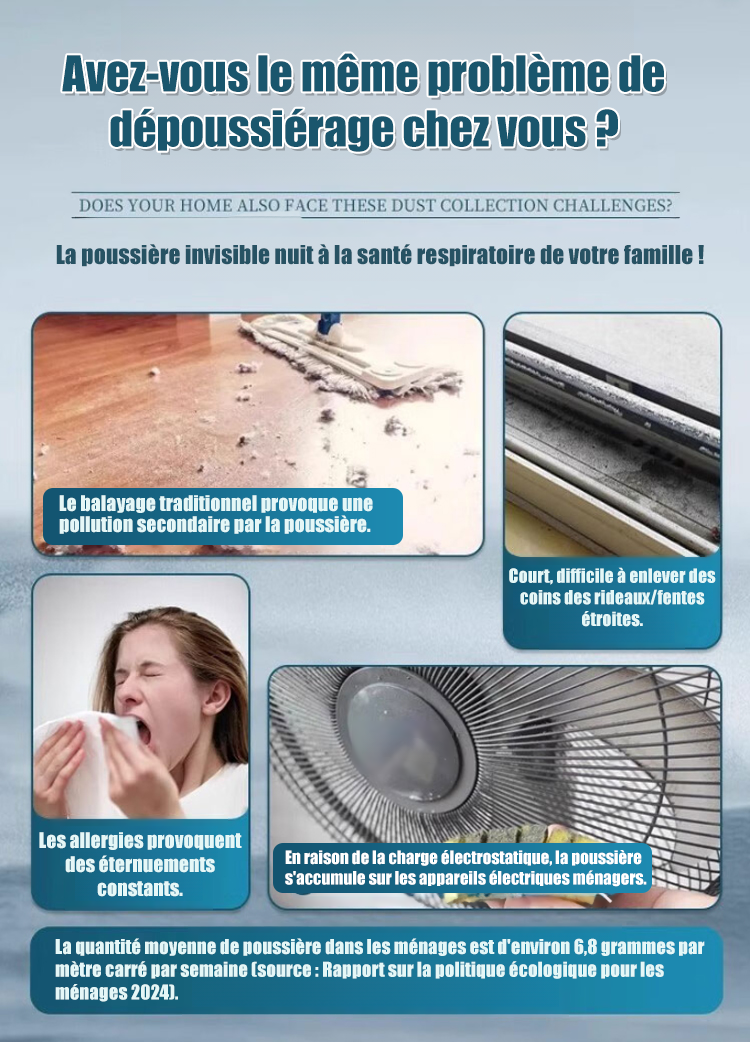 Avez-vous le même problème de dépoussiérage chez vous ?

DOES YOUR HOME ALSO FACE THESE DUST COLLECTION CHALLENGES?

La poussière invisible nuit à la santé respiratoire de votre famille !

Le balayage traditionnel provoque une pollution secondaire par la poussière.

Court, difficile à enlever des coins des rideaux/fentes étroites.

Les allergies provoquent des éternuements constants.

En raison de la charge électrostatique, la poussière s'accumule sur les appareils électriques ménagers.

La quantité moyenne de poussière dans les ménages est d'environ 6,8 grammes par mètre carré par semaine (source : Rapport sur la politique écologique pour les ménages 2024).