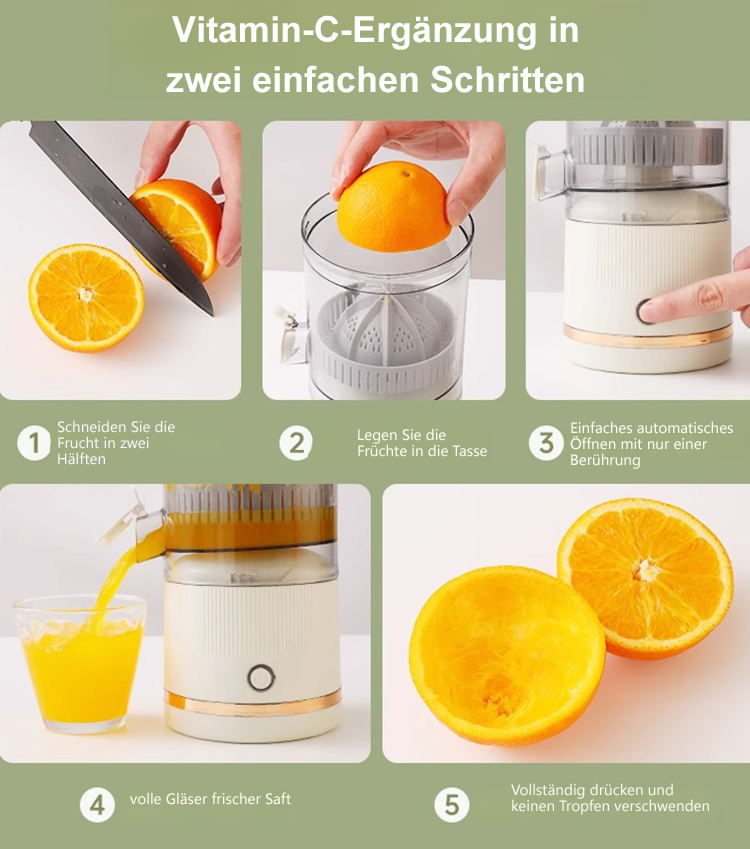 Vitamin-C-Ergänzung in zwei einfachen Schritten

1 Schneiden Sie die Frucht in zwei Hälften

2 Legen Sie die Früchte in die Tasse

3 Einfaches automatisches Öffnen mit nur einer Berührung

4 volle Gläser frischer Saft

5 Vollständig drücken und keinen Tropfen verschwenden