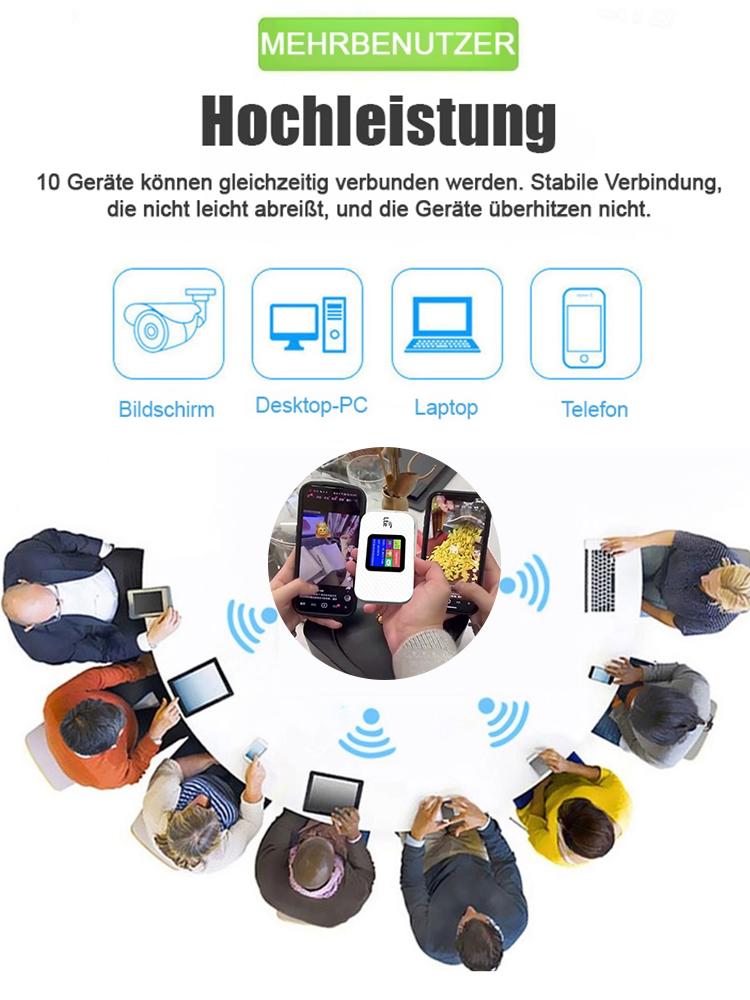 MEHRBENUTZER

Hochleistung

10 Geräte können gleichzeitig verbunden werden. Stabile Verbindung, die nicht leicht abreißt, und die Geräte überhitzen nicht.

Bildschirm

Desktop-PC

Laptop

Telefon