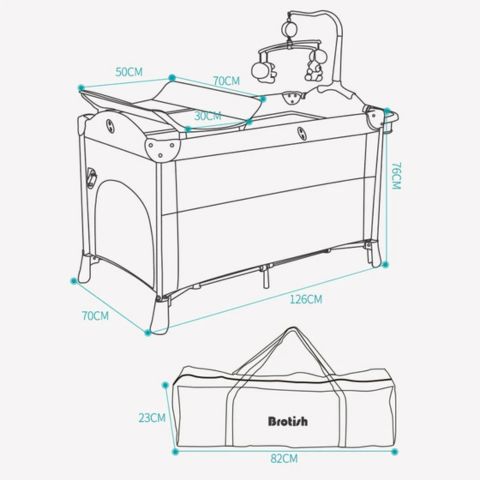 50CM
70CM
30CM
76CM
126CM
70CM
23CM
Brotish
82CM