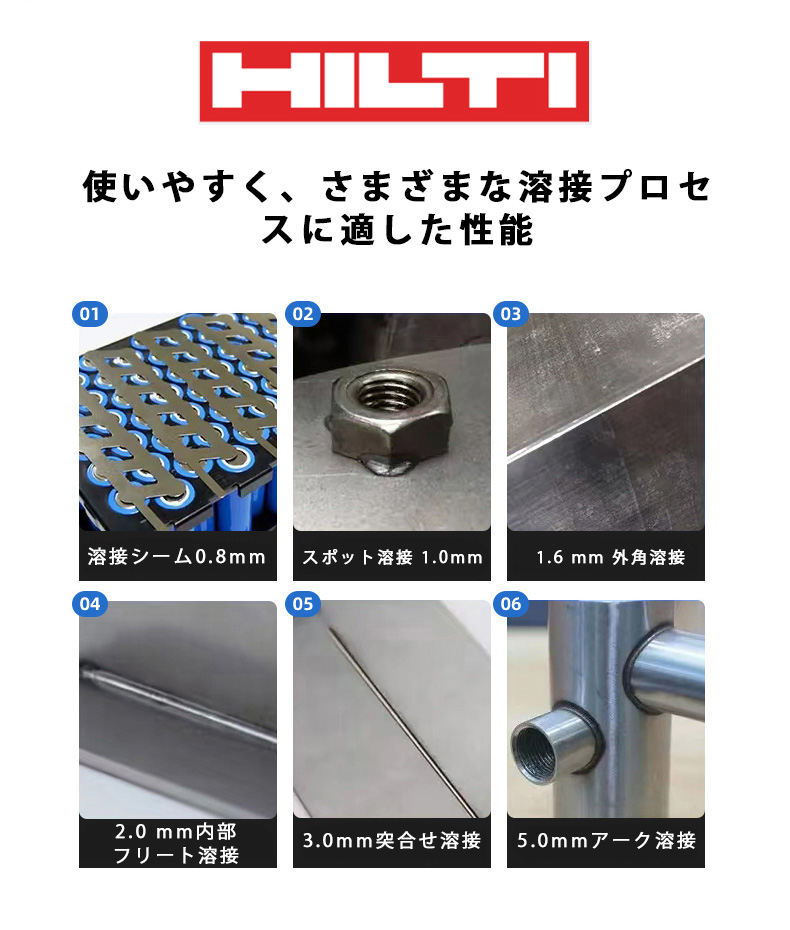 HILTI

使いやすく、さまざまな溶接プロセスに適した性能

01
溶接シーム0.8mm

02
スポット溶接 1.0mm

03
1.6 mm 外角溶接

04
2.0 mm内部フリート溶接

05
3.0mm突合せ溶接

06
5.0mmアーク溶接