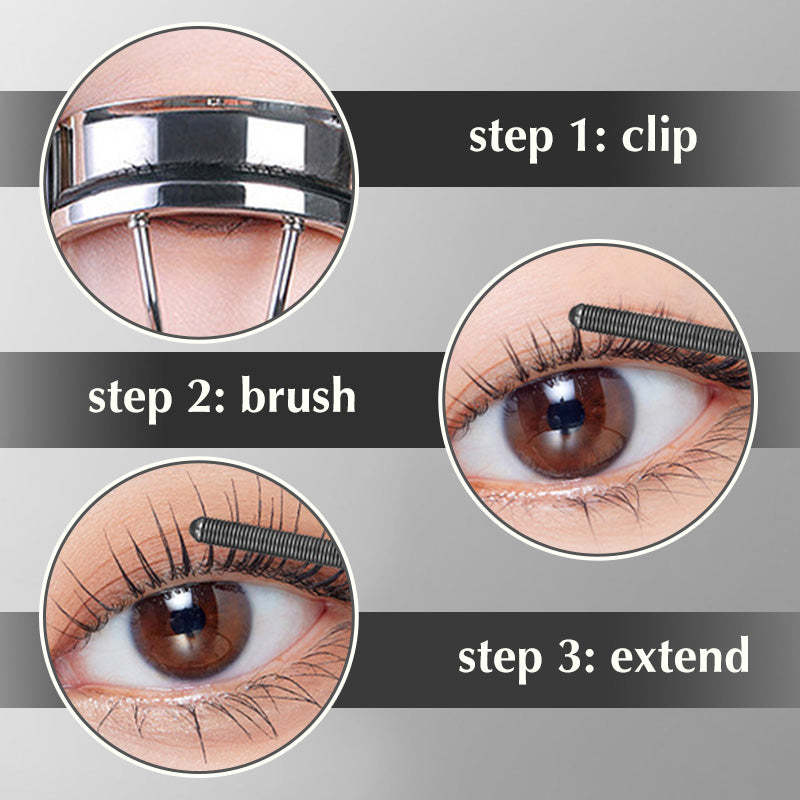 step 1: clip

step 2: brush

step 3: extend