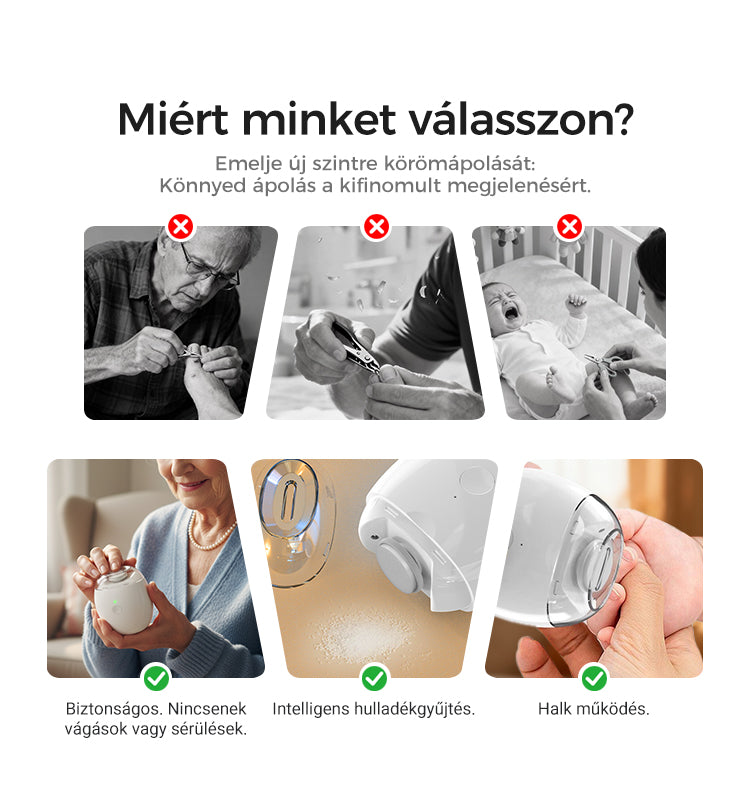 Miért minket válasszon?

Emelje új szintre körömápolását: Könnyed ápolás a kifinomult megjelenésért.

Biztonságos. Nincsenek vágások vagy sérülések.

Intelligens hulladékgyűjtés.

Halk működés.