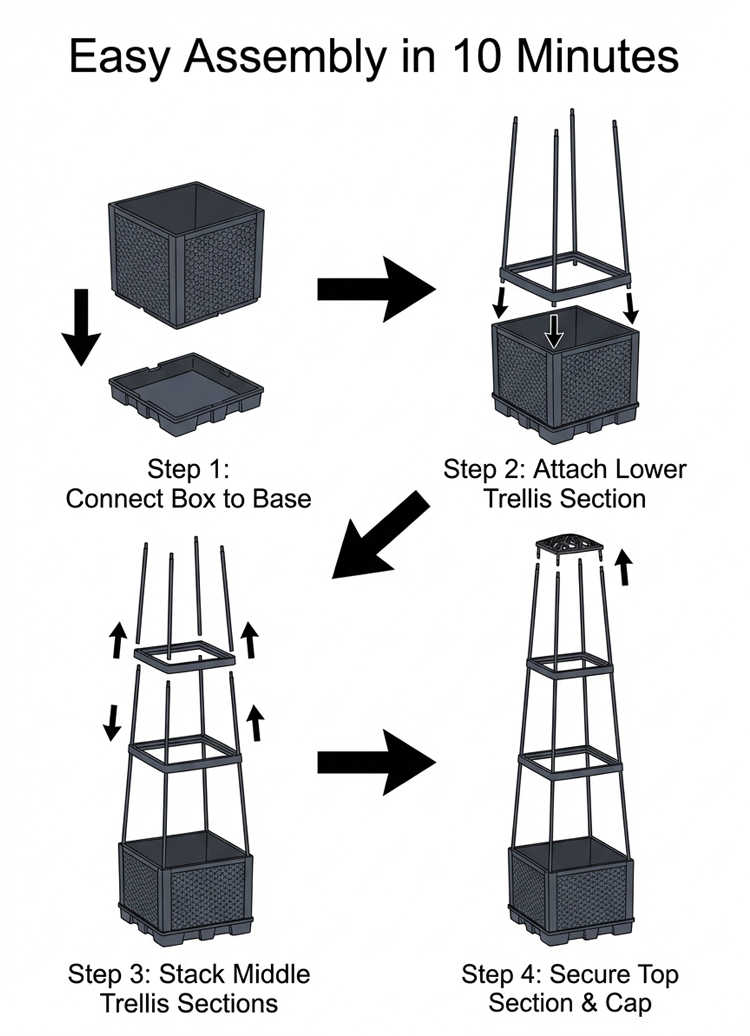 Easy Assembly in 10 Minutes

Step 1:
Connect Box to Base

Step 2: Attach Lower Trellis Section

Step 3: Stack Middle Trellis Sections

Step 4: Secure Top Section & Cap