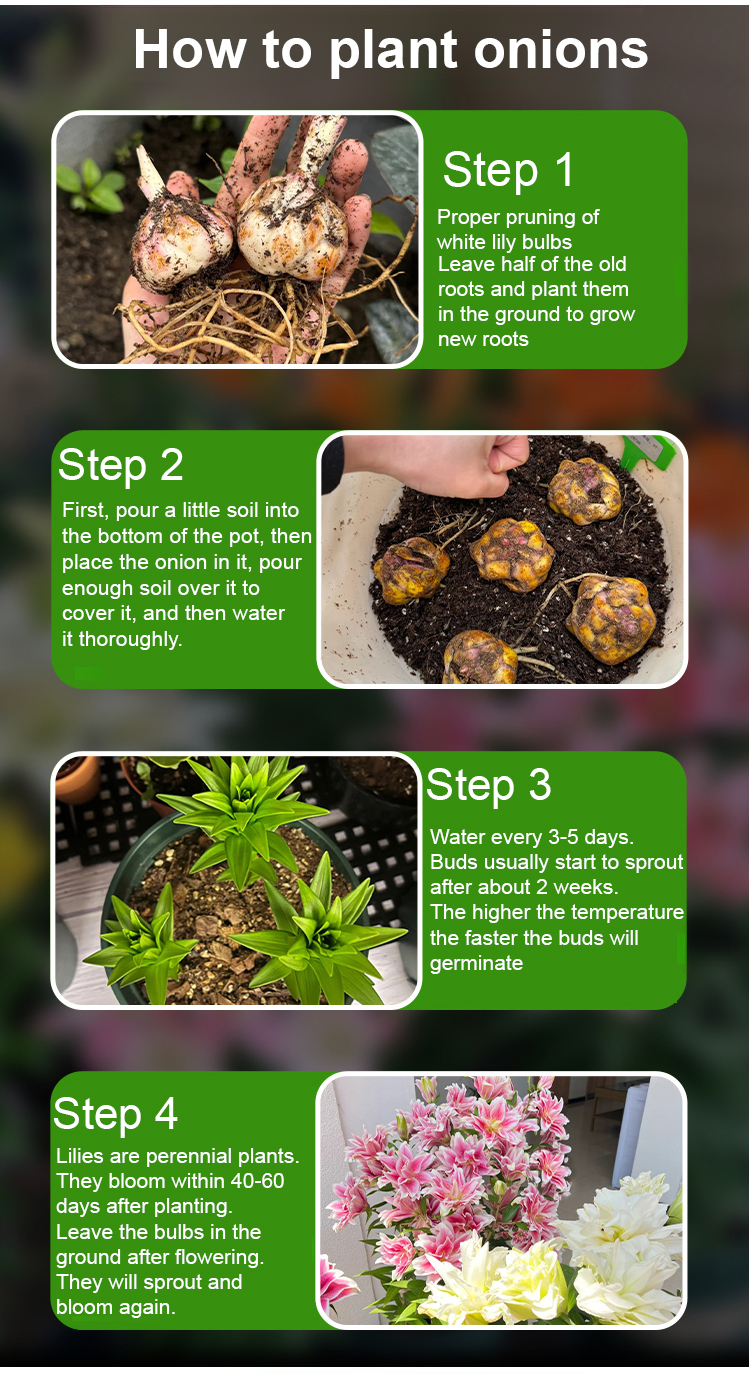 How to plant onions

Step 1

Proper pruning of white lily bulbs
Leave half of the old roots and plant them in the ground to grow new roots

Step 2

First, pour a little soil into the bottom of the pot, then place the onion in it, pour enough soil over it to cover it, and then water it thoroughly.

Step 3

Water every 3-5 days.
Buds usually start to sprout after about 2 weeks.
The higher the temperature the faster the buds will germinate

Step 4

Lilies are perennial plants.
They bloom within 40-60 days after planting.
Leave the bulbs in the ground after flowering.
They will sprout and bloom again.