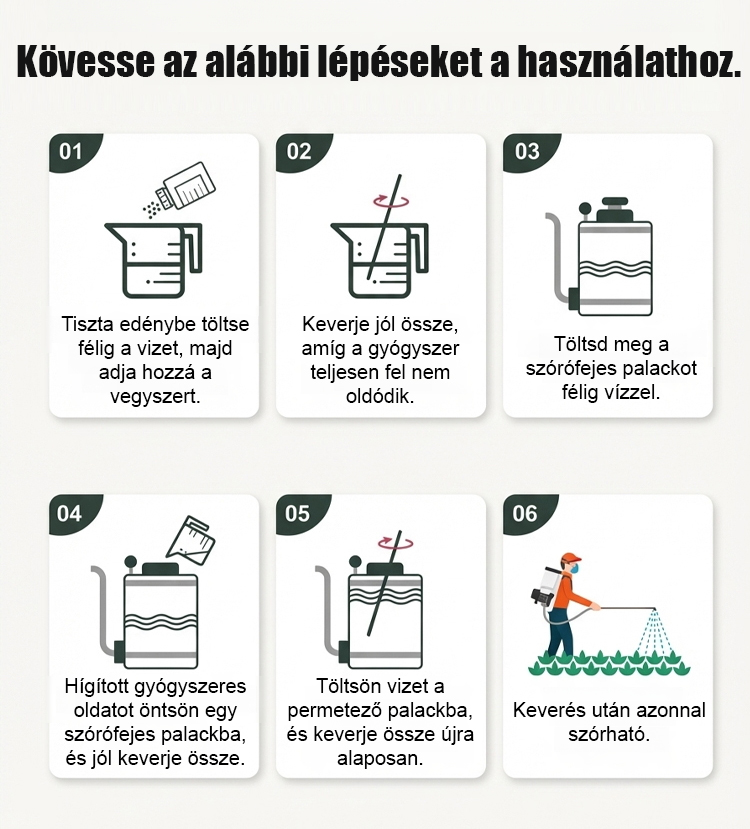 Kövesse az alábbi lépéseket a használathoz.

01
Tiszta edénybe töltse félig a vizet, majd adja hozzá a vegyszert.

02
Keverje jól össze, amíg a gyógyszer teljesen fel nem oldódik.

03
Töltsd meg a szórófejes palackot félig vízzel.

04
Hígított gyógyszeres oldatot öntsön egy szórófejes palackba, és jól keverje össze.

05
Töltsön vizet a permetező palackba, és keverje össze újra alaposan.

06
Keverés után azonnal szórható.