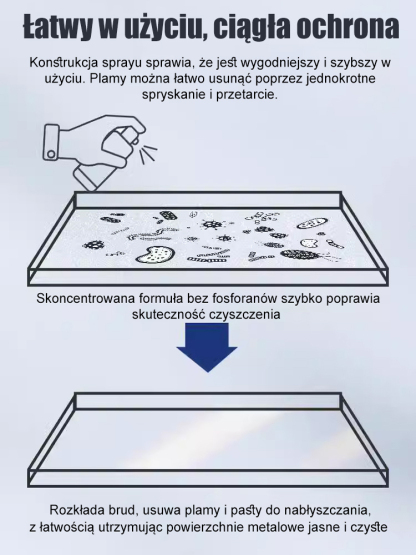 Łatwy w użyciu, ciągła ochrona

Konstrukcja sprayu sprawia, że jest wygodniejszy i szybszy w użyciu. Plamy można łatwo usunąć poprzez jednokrotne spryskanie i przetarcie.

Skoncentrowana formuła bez fosforanów szybko poprawia skuteczność czyszczenia

Rozkłada brud, usuwa plamy i pasty do nabłyszczania, z łatwością utrzymując powierzchnie metalowe jasne i czyste