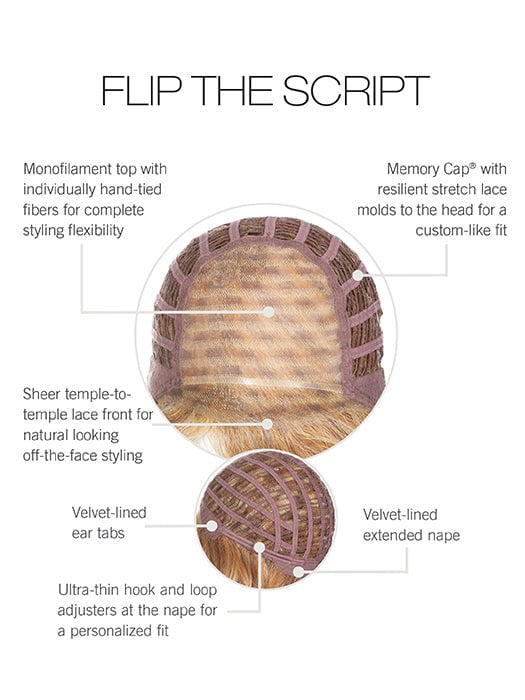 FLIP THE SCRIPT

Monofilament top with individually hand-tied fibers for complete styling flexibility

Memory Cap® with resilient stretch lace molds to the head for a custom-like fit

Sheer temple-to-temple lace front for natural looking off-the-face styling

Velvet-lined ear tabs

Velvet-lined extended nape

Ultra-thin hook and loop adjusters at the nape for a personalized fit