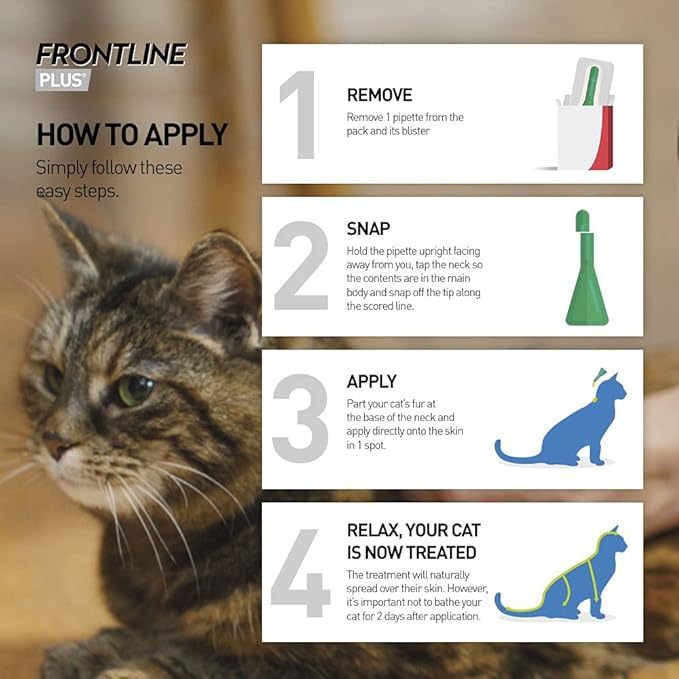 FRONTLINE
PLUS®

HOW TO APPLY
Simply follow these easy steps.

1
REMOVE
Remove 1 pipette from the pack and its blister

2
SNAP
Hold the pipette upright facing away from you, tap the neck so the contents are in the main body and snap off the tip along the scored line.

3
APPLY
Part your cat's fur at the base of the neck and apply directly onto the skin in 1 spot.

4
RELAX, YOUR CAT IS NOW TREATED
The treatment will naturally spread over their skin. However, it's important not to bathe your cat for 2 days after application.