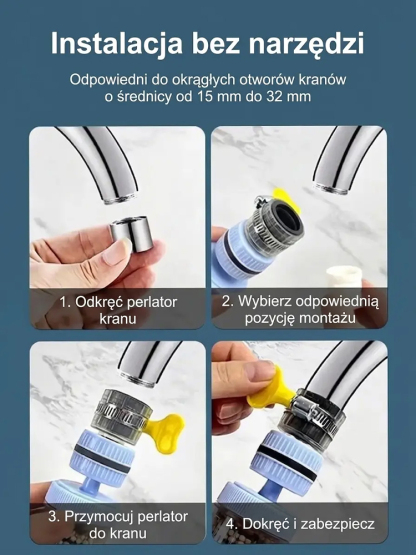 Instalacja bez narzędzi

Odpowiedni do okrągłych otworów kranów o średnicy od 15 mm do 32 mm

1. Odkręć perlator kranu

2. Wybierz odpowiednią pozycję montażu

3. Przymocuj perlator do kranu

4. Dokręć i zabezpiecz