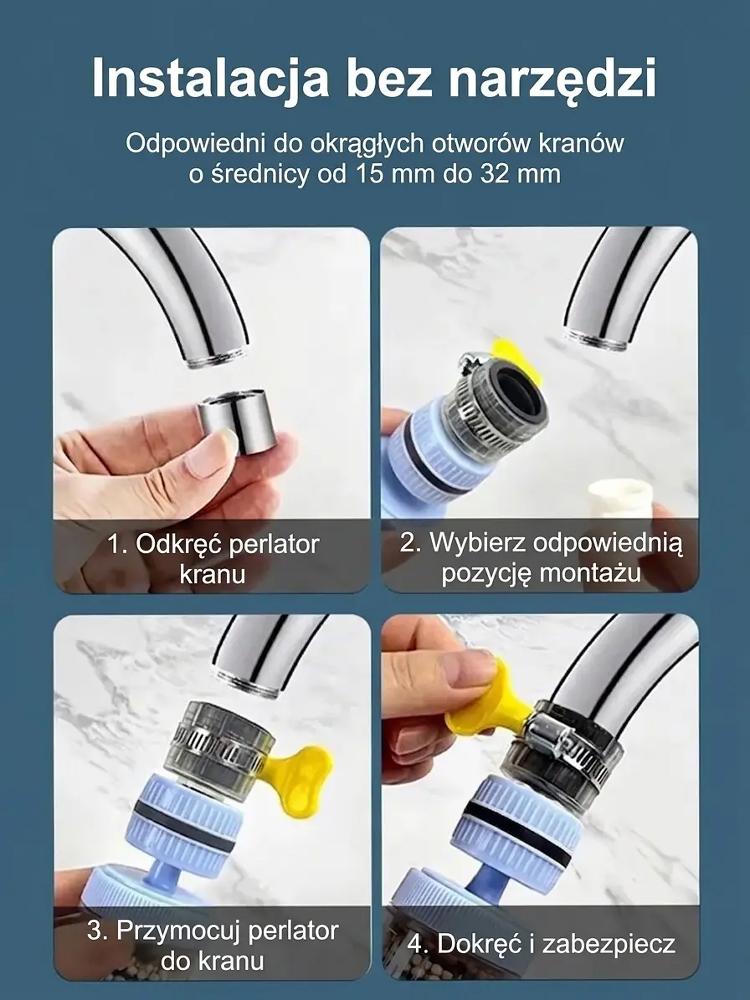 Instalacja bez narzędzi

Odpowiedni do okrągłych otworów kranów o średnicy od 15 mm do 32 mm

1. Odkręć perlator kranu

2. Wybierz odpowiednią pozycję montażu

3. Przymocuj perlator do kranu

4. Dokręć i zabezpiecz