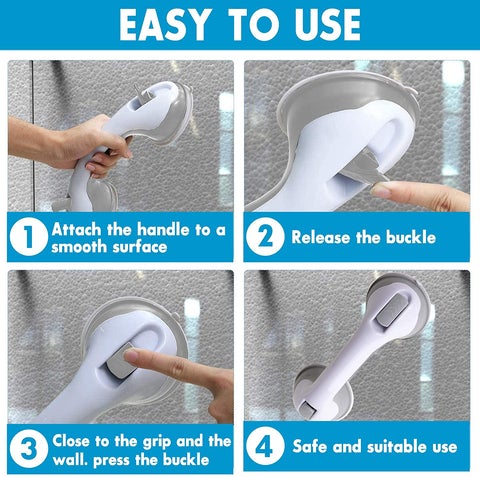 EASY TO USE

1 Attach the handle to a smooth surface

2 Release the buckle

3 Close to the grip and the wall. press the buckle

4 Safe and suitable use