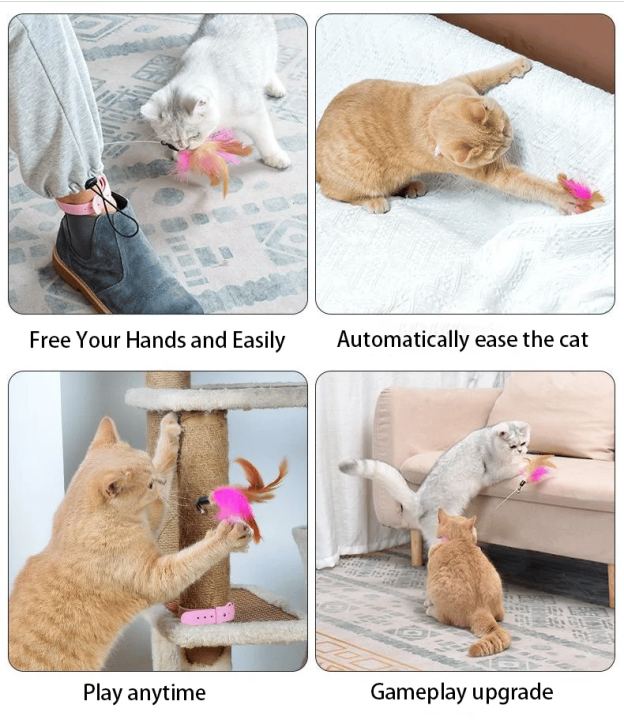 Free Your Hands and Easily

Automatically ease the cat

Play anytime

Gameplay upgrade