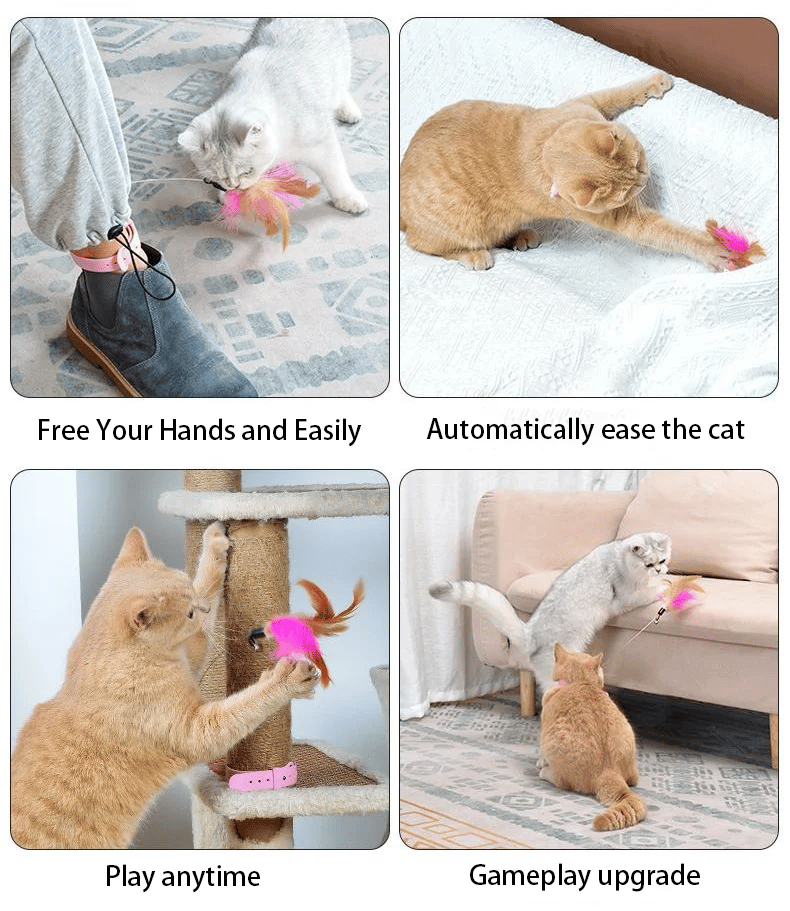 Free Your Hands and Easily

Automatically ease the cat

Play anytime

Gameplay upgrade