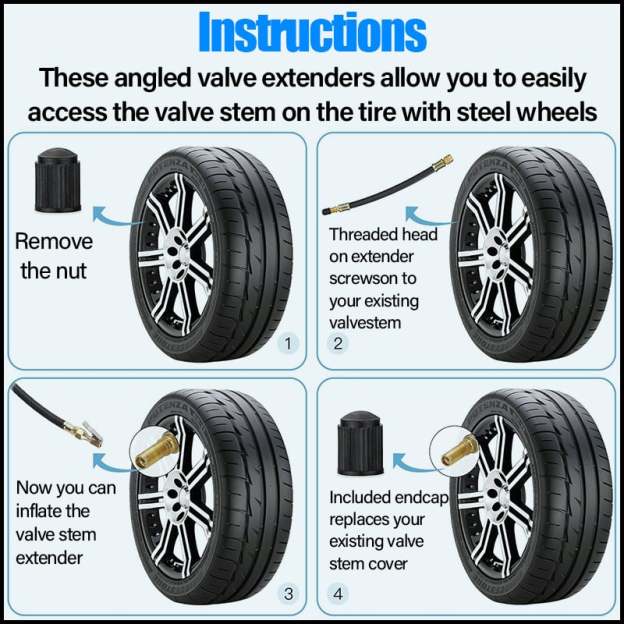 Instructions

These angled valve extenders allow you to easily access the valve stem on the tire with steel wheels

Remove the nut

1

Threaded head on extender screwson to your existing valvestem

2

Now you can inflate the valve stem extender

3

Included endcap replaces your existing valve stem cover

4