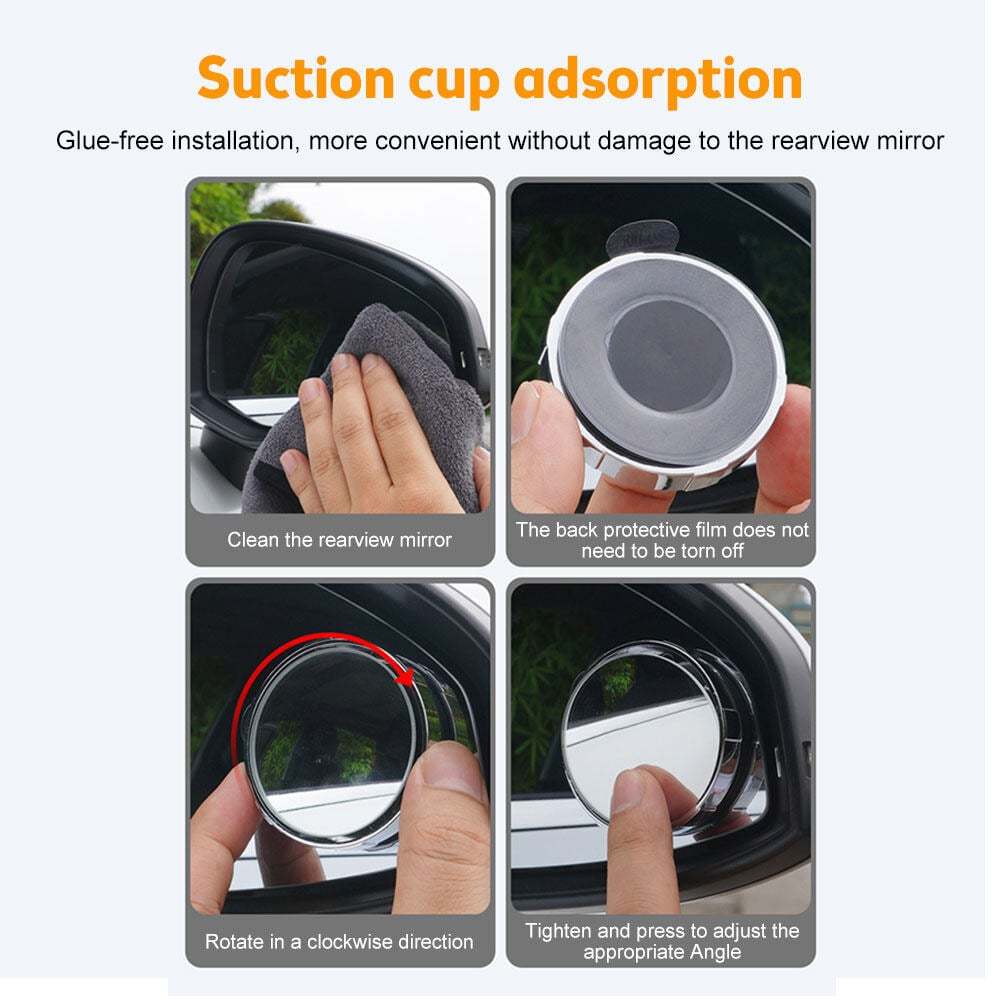 Suction cup adsorption

Glue-free installation, more convenient without damage to the rearview mirror

Clean the rearview mirror

The back protective film does not need to be torn off

Rotate in a clockwise direction

Tighten and press to adjust the appropriate Angle