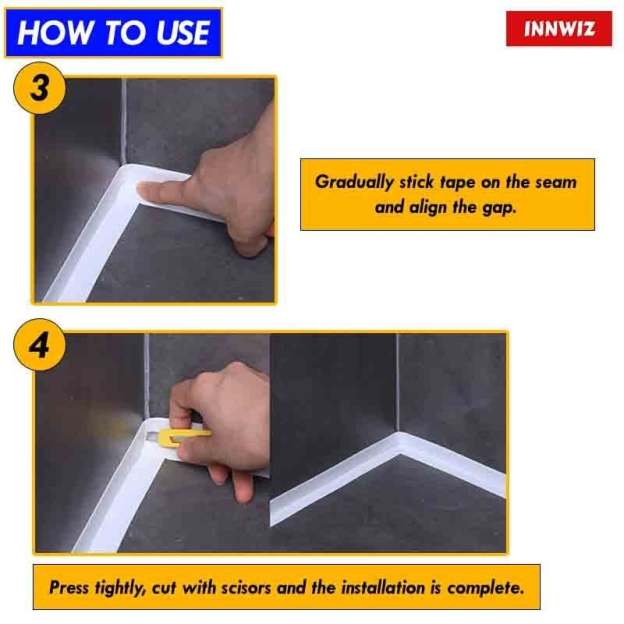 HOW TO USE

INNWIZ

3

Gradually stick tape on the seam and align the gap.

4

Press tightly, cut with scisors and the installation is complete.