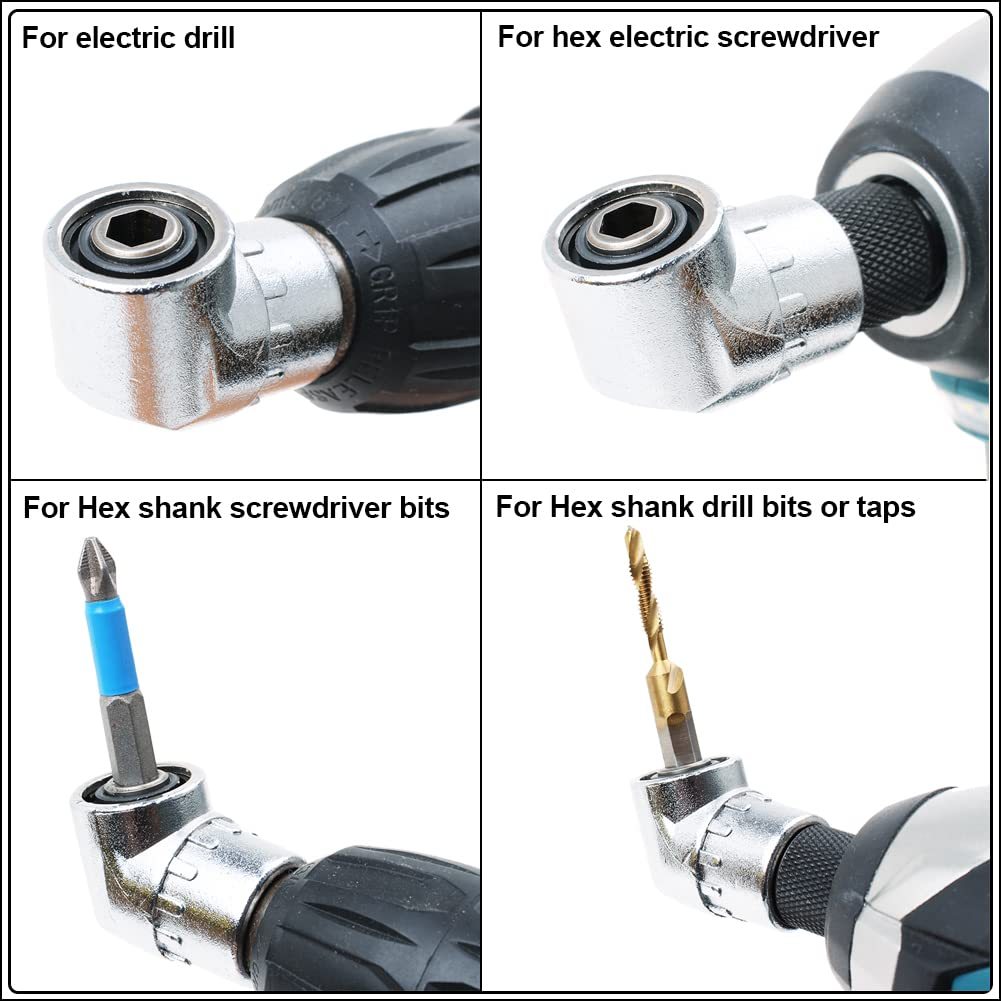 For electric drill

GRIP

For hex electric screwdriver

For Hex shank screwdriver bits

For Hex shank drill bits or taps