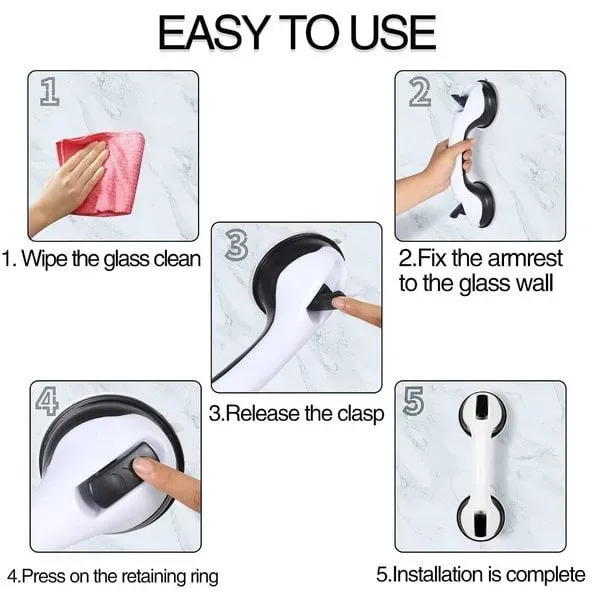 EASY TO USE

1

1. Wipe the glass clean

2

2.Fix the armrest to the glass wall

3

3.Release the clasp

4

4.Press on the retaining ring

5

5.Installation is complete