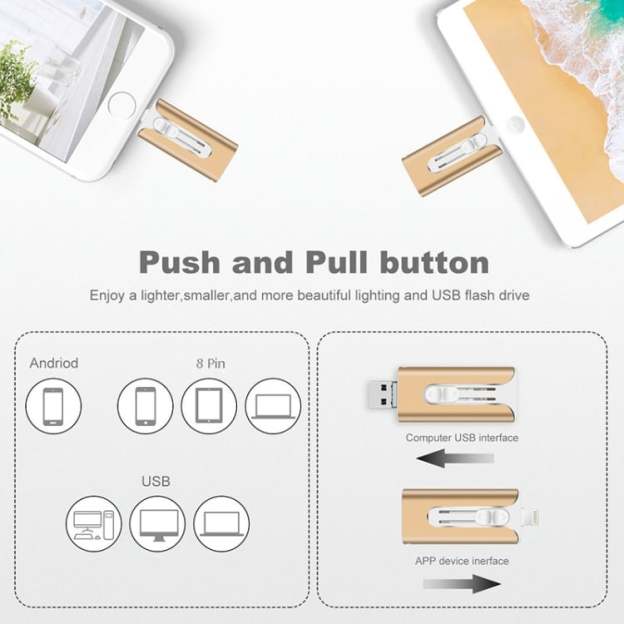 Push and Pull button

Enjoy a lighter,smaller,and more beautiful lighting and USB flash drive

Andriod

8 Pin

USB

Computer USB interface

APP device inerface