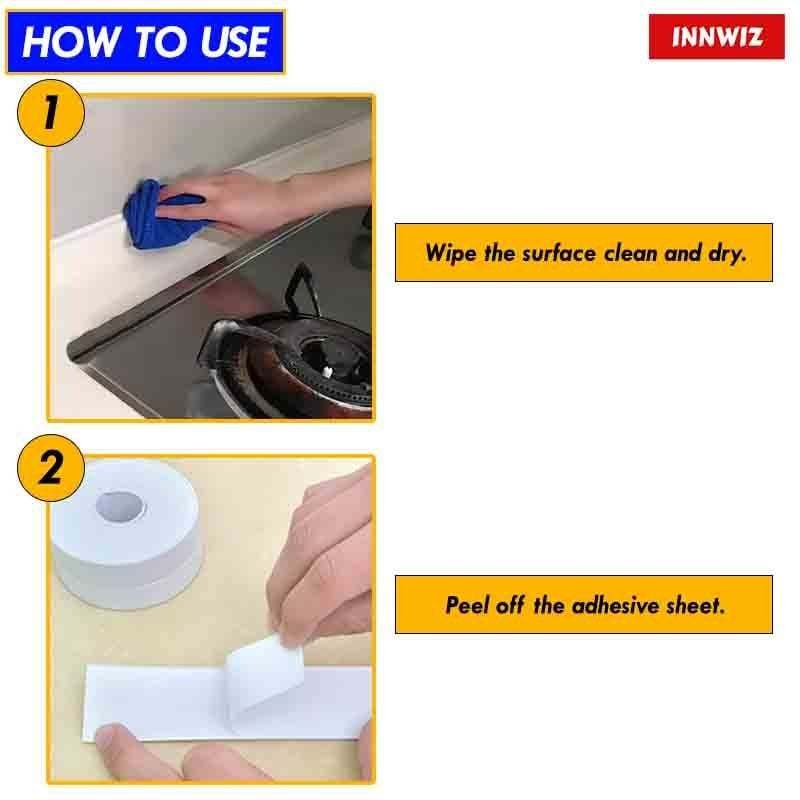 HOW TO USE

INNWIZ

1

Wipe the surface clean and dry.

2

Peel off the adhesive sheet.