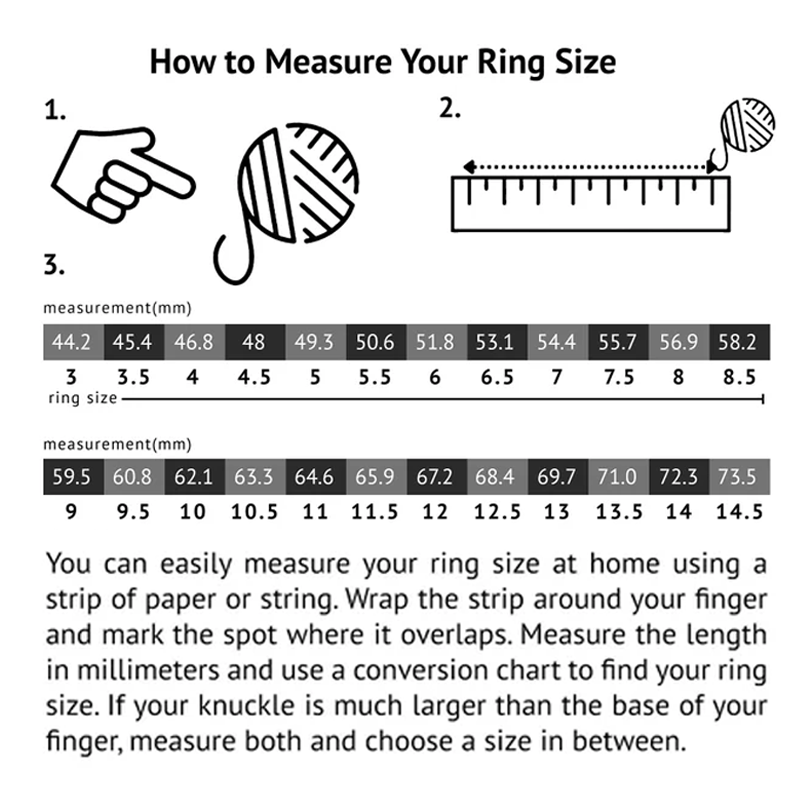 How to Measure Your Ring Size

1.

2.

3.

measurement(mm)

| 44.2 | 45.4 | 46.8 | 48 | 49.3 | 50.6 | 51.8 | 53.1 | 54.4 | 55.7 | 56.9 | 58.2 |
|---|---|---|---|---|---|---|---|---|---|---|---|
| 3 | 3.5 | 4 | 4.5 | 5 | 5.5 | 6 | 6.5 | 7 | 7.5 | 8 | 8.5 |

ring size

measurement(mm)

| 59.5 | 60.8 | 62.1 | 63.3 | 64.6 | 65.9 | 67.2 | 68.4 | 69.7 | 71.0 | 72.3 | 73.5 |
|---|---|---|---|---|---|---|---|---|---|---|---|
| 9 | 9.5 | 10 | 10.5 | 11 | 11.5 | 12 | 12.5 | 13 | 13.5 | 14 | 14.5 |

You can easily measure your ring size at home using a strip of paper or string. Wrap the strip around your finger and mark the spot where it overlaps. Measure the length in millimeters and use a conversion chart to find your ring size. If your knuckle is much larger than the base of your finger, measure both and choose a size in between.