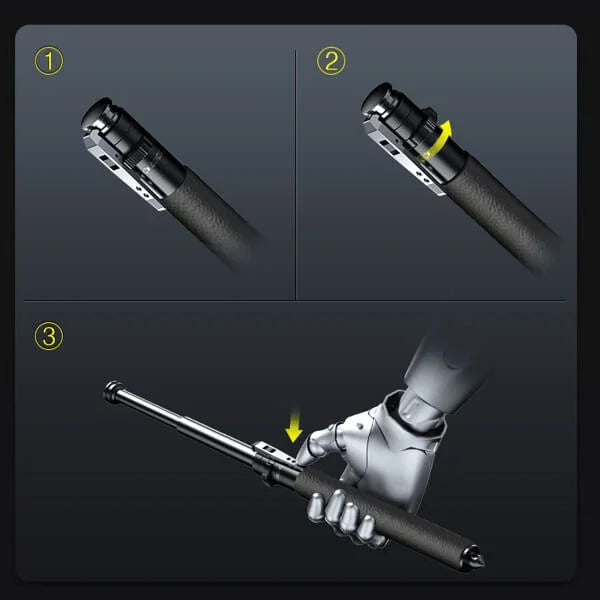 ①
②
③