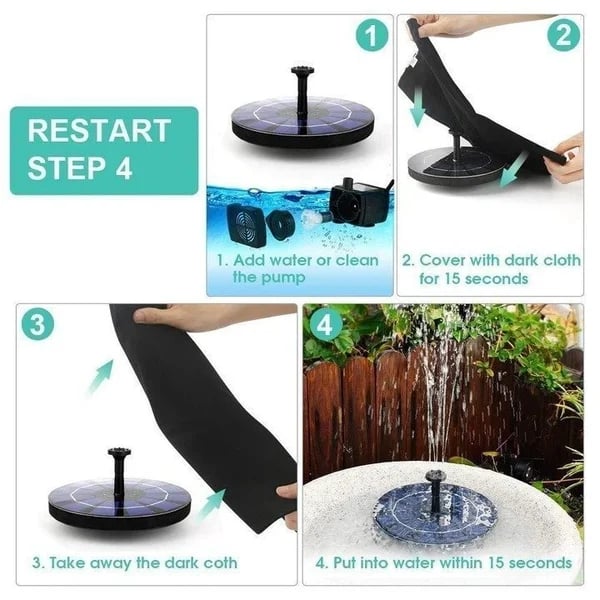 RESTART STEP 4

1

1. Add water or clean the pump

2

2. Cover with dark cloth for 15 seconds

3

3. Take away the dark coth

4

4. Put into water within 15 seconds