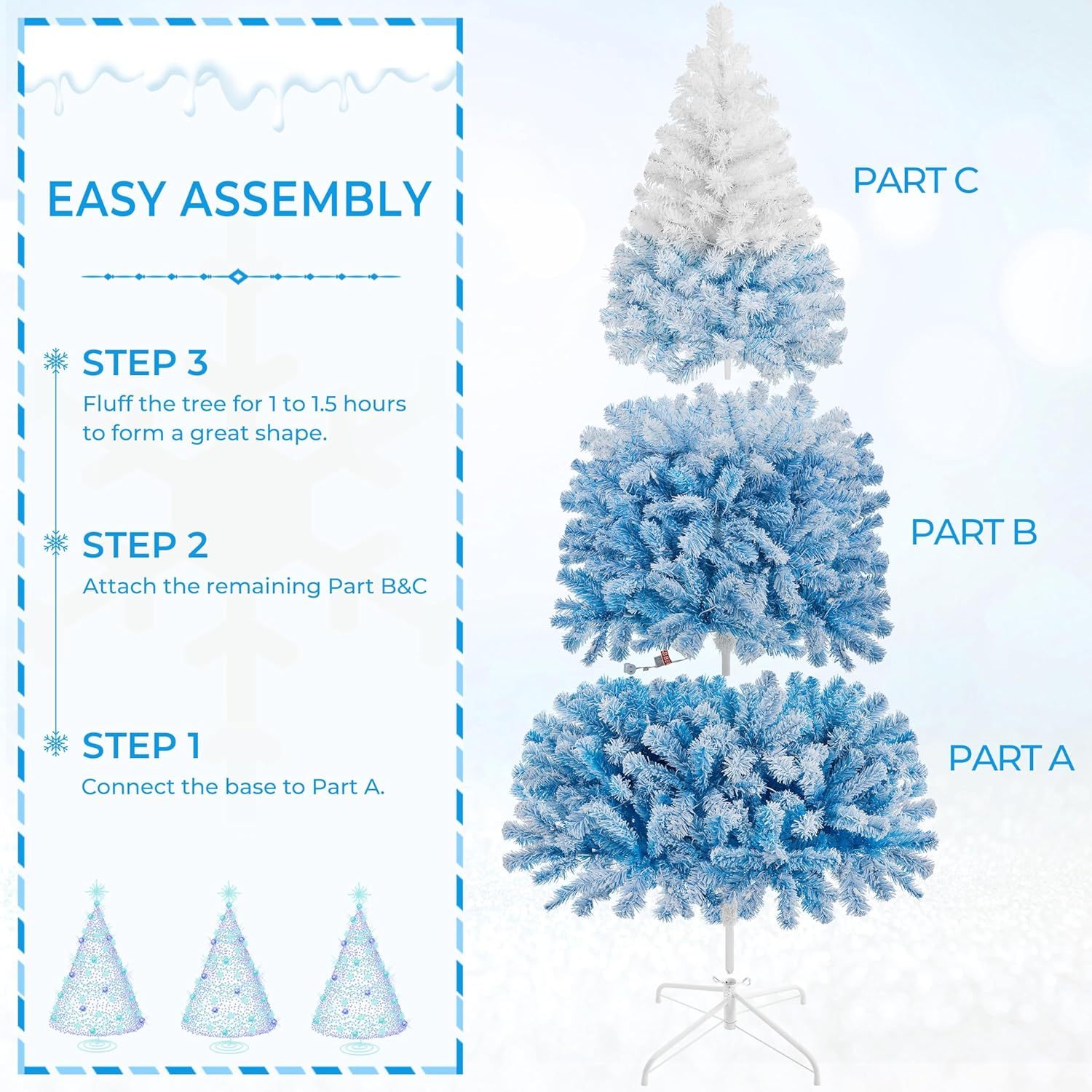 EASY ASSEMBLY

STEP 3
Fluff the tree for 1 to 1.5 hours to form a great shape.

STEP 2
Attach the remaining Part B&C

STEP 1
Connect the base to Part A.

PART C

PART B

PART A