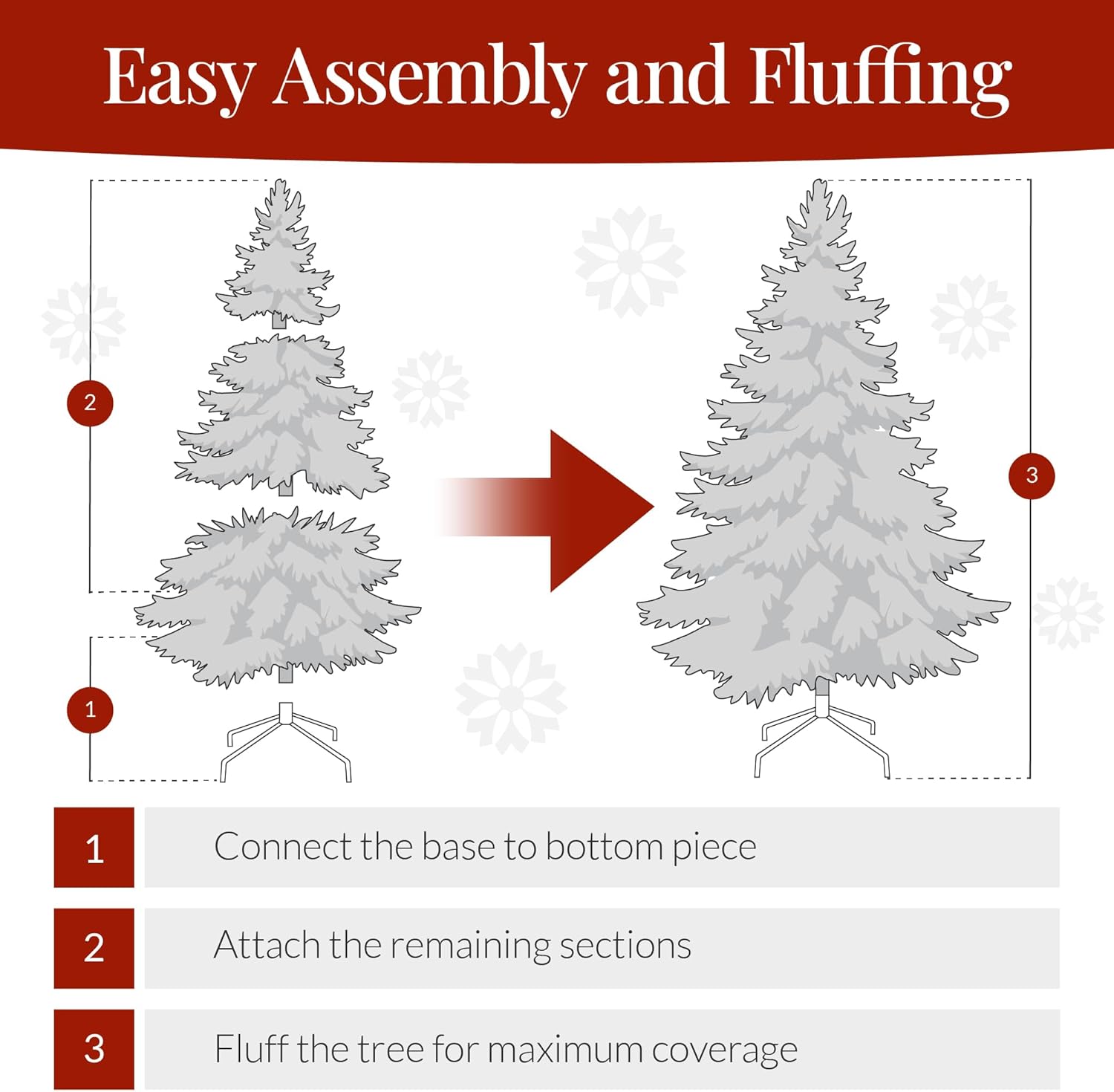 Easy Assembly and Fluffing

2

1

3

1 Connect the base to bottom piece

2 Attach the remaining sections

3 Fluff the tree for maximum coverage