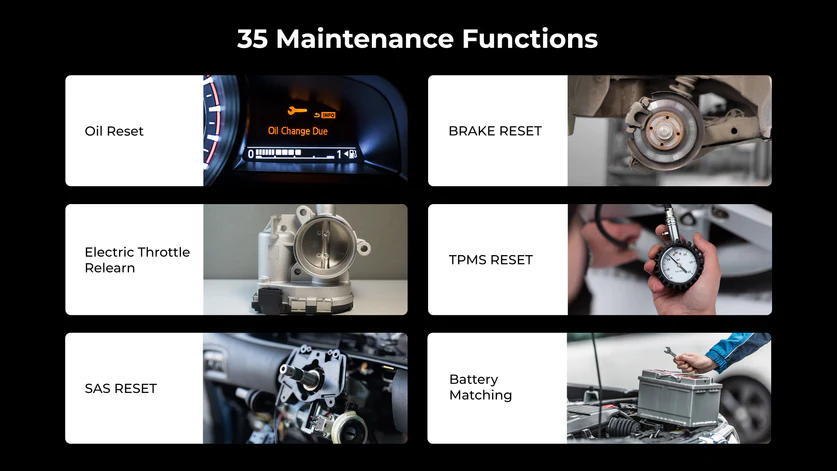 35 Maintenance Functions

Oil Reset

INFO

Oil Change Due

0

1

BRAKE RESET

Electric Throttle Relearn

TPMS RESET

SAS RESET

Battery Matching