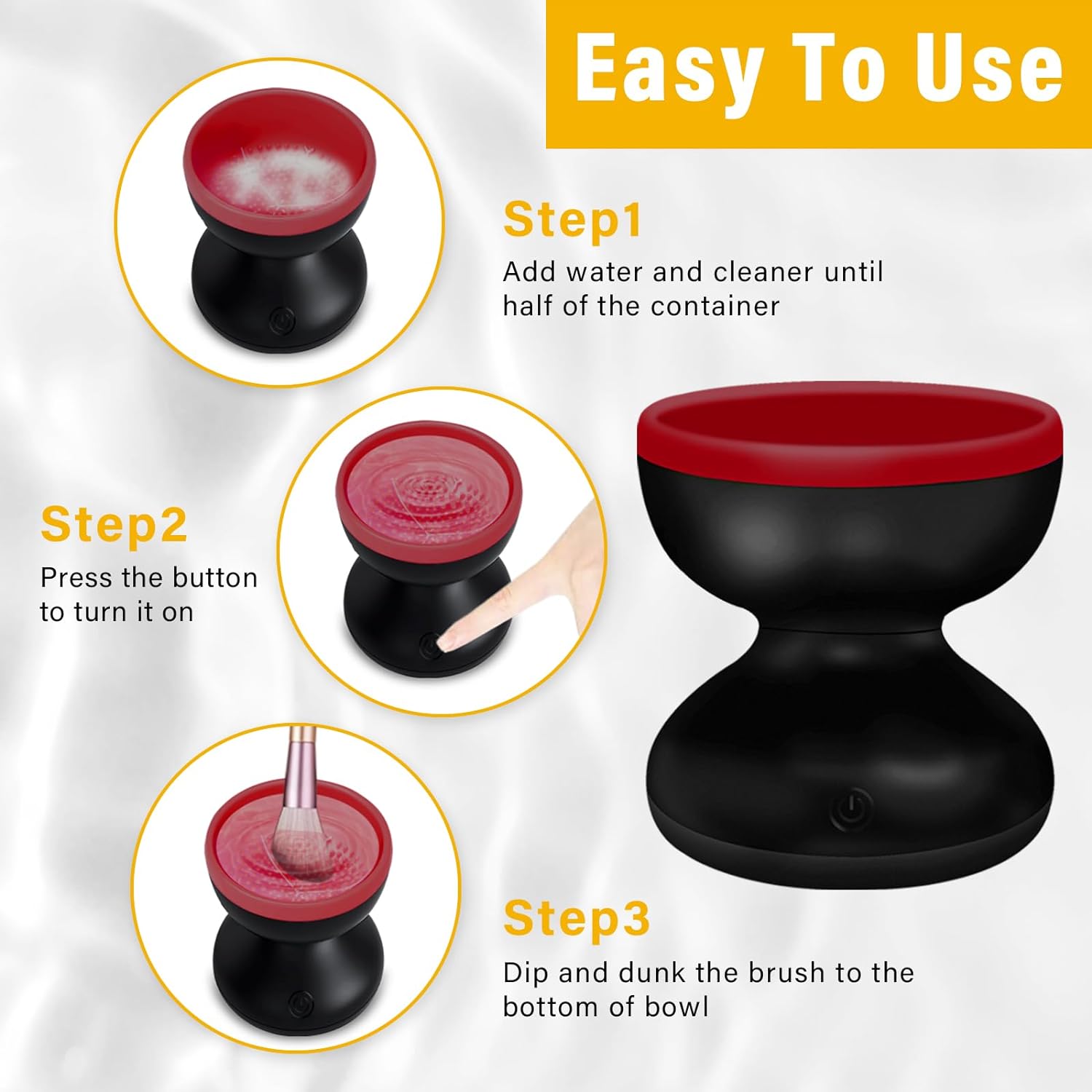 Easy To Use

Step1
Add water and cleaner until half of the container

Step2
Press the button to turn it on

Step3
Dip and dunk the brush to the bottom of bowl