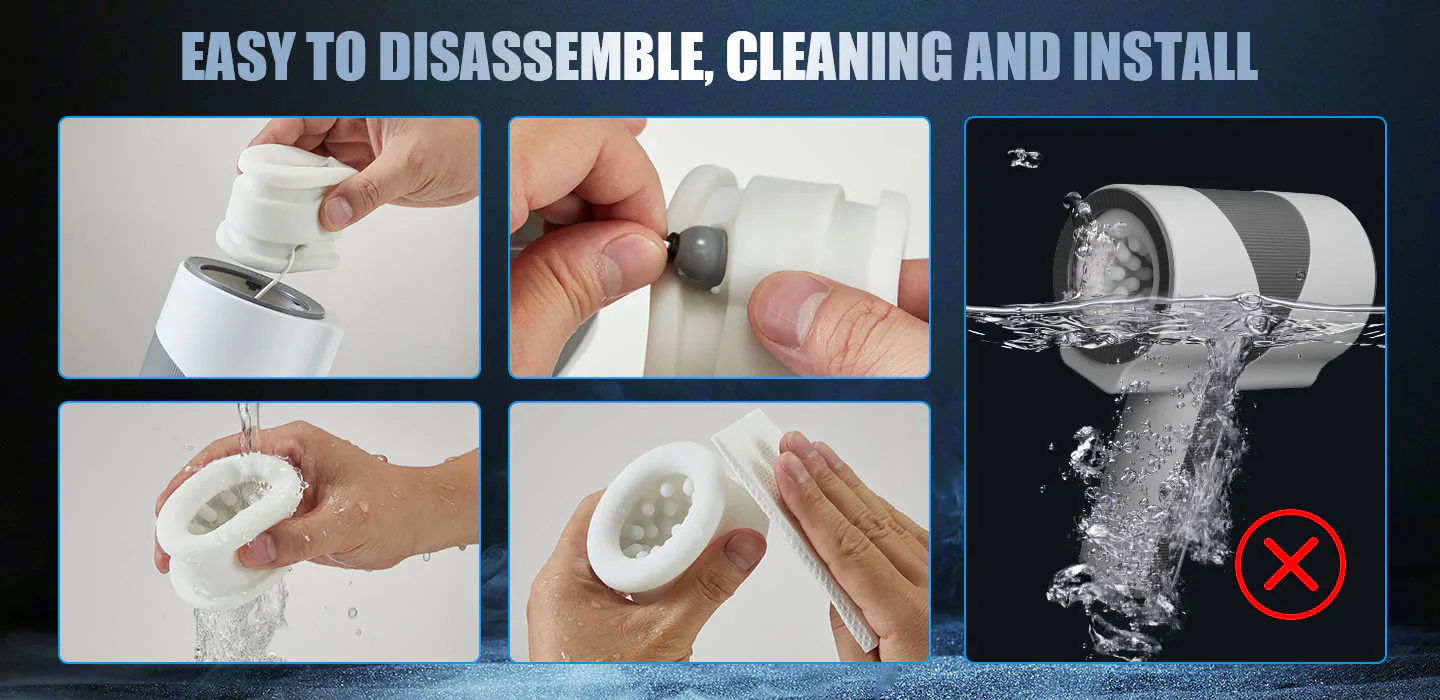 EASY TO DISASSEMBLE, CLEANING AND INSTALL