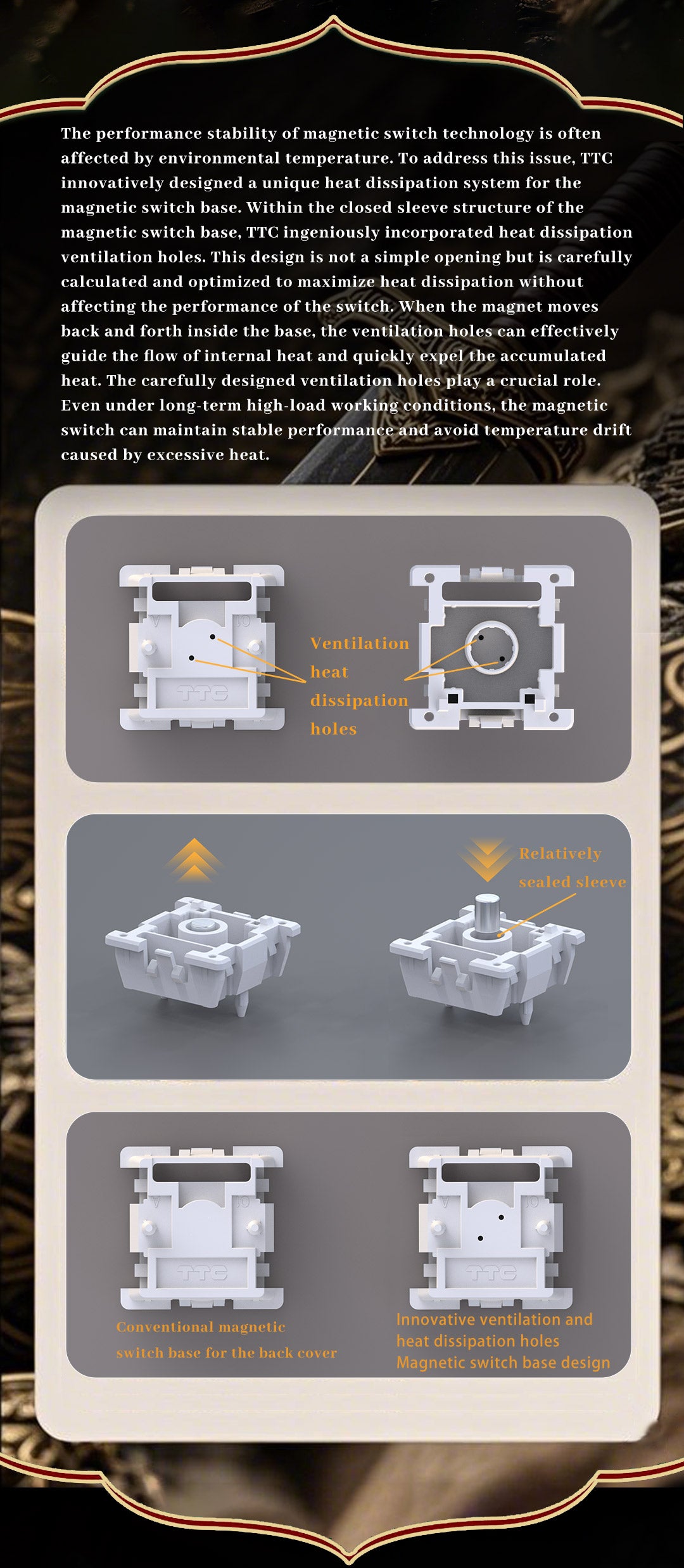 The performance stability of magnetic switch technology is often affected by environmental temperature. To address this issue, TTC innovatively designed a unique heat dissipation system for the magnetic switch base. Within the closed sleeve structure of the magnetic switch base, TTC ingeniously incorporated heat dissipation ventilation holes. This design is not a simple opening but is carefully calculated and optimized to maximize heat dissipation without affecting the performance of the switch. When the magnet moves back and forth inside the base, the ventilation holes can effectively guide the flow of internal heat and quickly expel the accumulated heat. The carefully designed ventilation holes play a crucial role. Even under long-term high-load working conditions, the magnetic switch can maintain stable performance and avoid temperature drift caused by excessive heat.

TTC

Ventilation heat dissipation holes

Relatively sealed sleeve

TTC

Conventional magnetic switch base for the back cover

TTC

Innovative ventilation and heat dissipation holes Magnetic switch base design