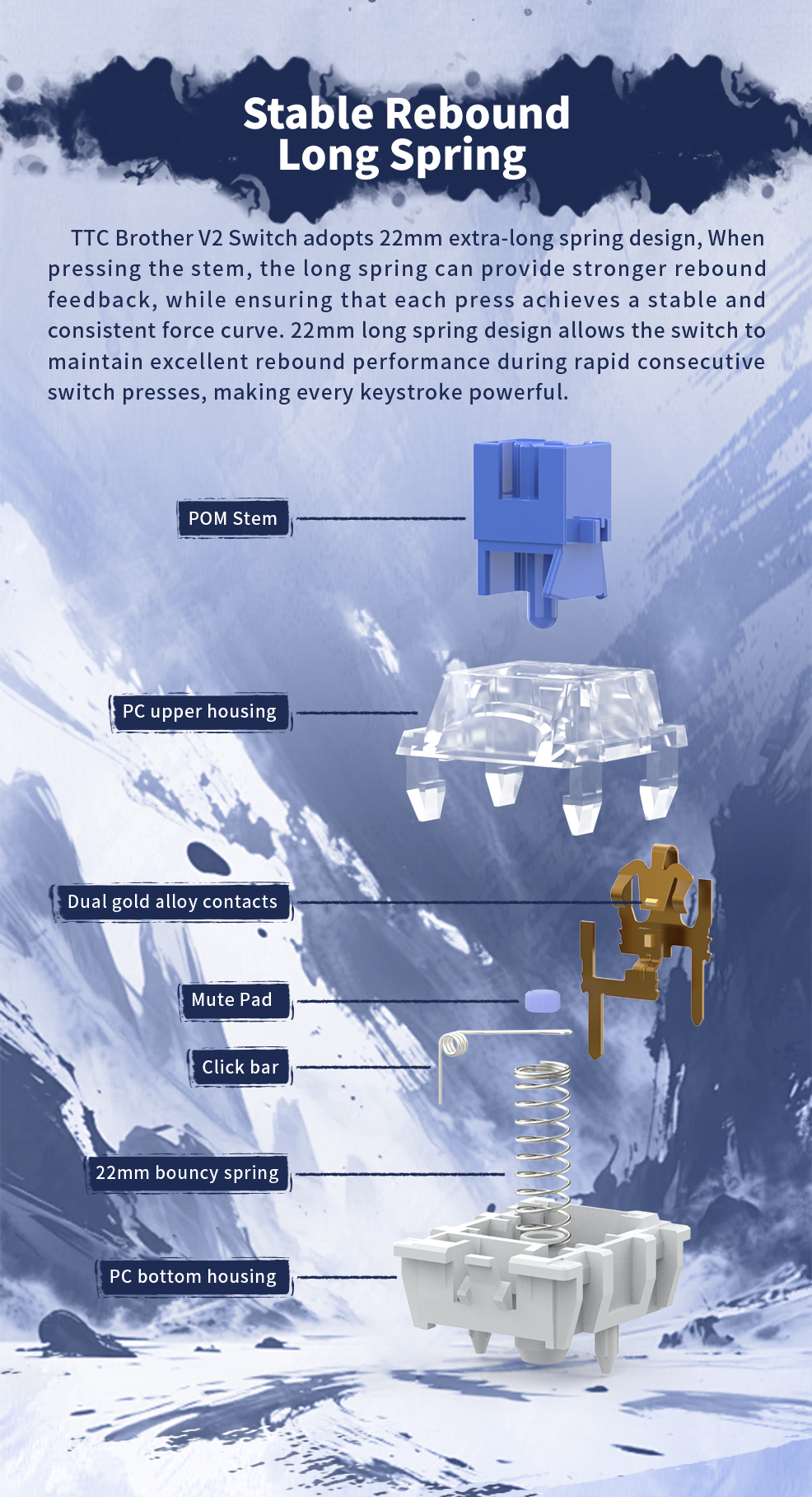 Stable Rebound
Long Spring

TTC Brother V2 Switch adopts 22mm extra-long spring design, When pressing the stem, the long spring can provide stronger rebound feedback, while ensuring that each press achieves a stable and consistent force curve. 22mm long spring design allows the switch to maintain excellent rebound performance during rapid consecutive switch presses, making every keystroke powerful.

POM Stem

PC upper housing

Dual gold alloy contacts

Mute Pad

Click bar

22mm bouncy spring

PC bottom housing