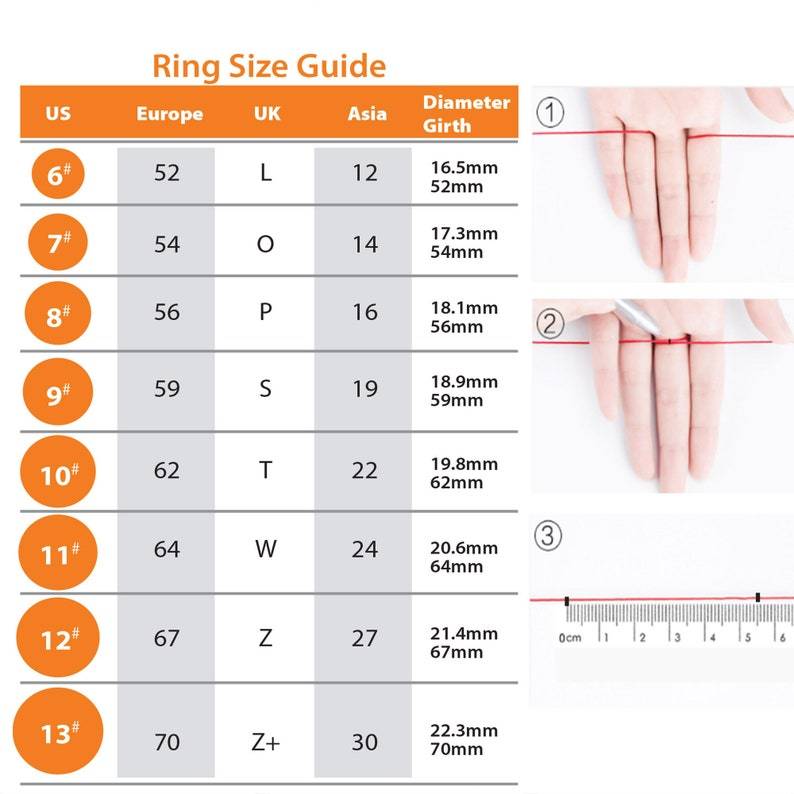 Ring Size Guide

| US | Europe | UK | Asia | Diameter Girth |
|---|---|---|---|---|
| 6# | 52 | L | 12 | 16.5mm 52mm |
| 7# | 54 | O | 14 | 17.3mm 54mm |
| 8# | 56 | P | 16 | 18.1mm 56mm |
| 9# | 59 | S | 19 | 18.9mm 59mm |
| 10# | 62 | T | 22 | 19.8mm 62mm |
| 11# | 64 | W | 24 | 20.6mm 64mm |
| 12# | 67 | Z | 27 | 21.4mm 67mm |
| 13# | 70 | Z+ | 30 | 22.3mm 70mm |

①

②

③

0cm 1 2 3 4 5 6