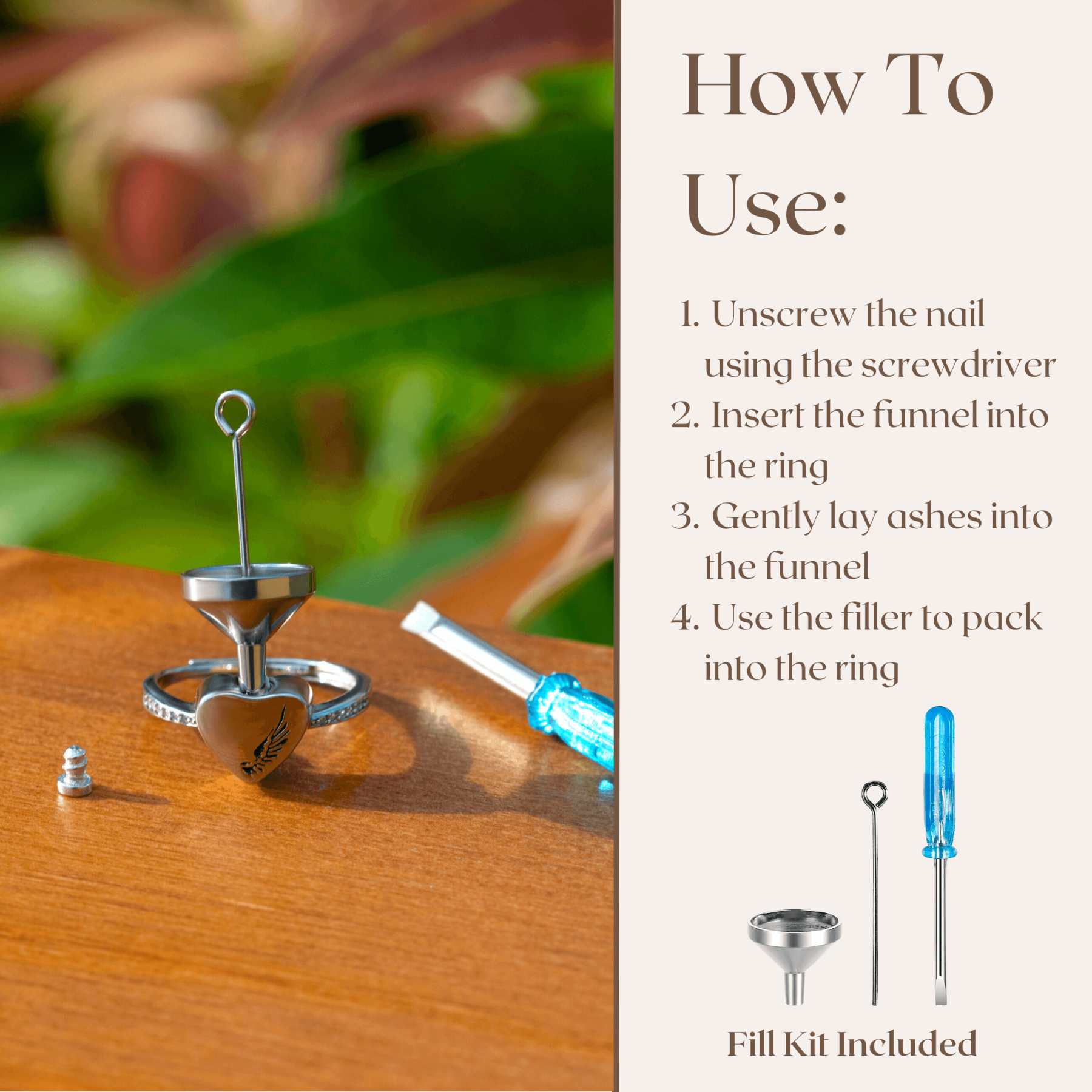 How To Use:

1. Unscrew the nail using the screwdriver
2. Insert the funnel into the ring
3. Gently lay ashes into the funnel
4. Use the filler to pack into the ring

Fill Kit Included