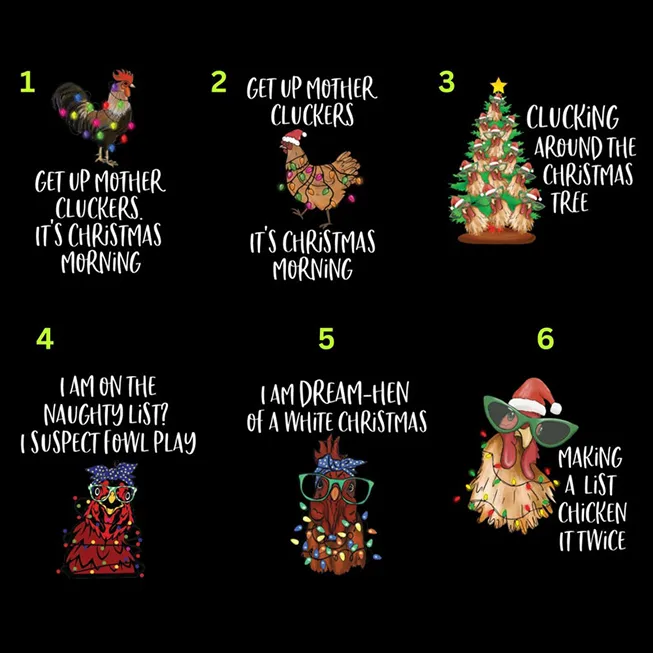 1

GET UP MOTHER CLUCKERS. IT'S CHRISTMAS MORNING

2

GET UP MOTHER CLUCKERS

IT'S CHRISTMAS MORNING

3

CLUCKING AROUND THE CHRISTMAS TREE

4

I AM ON THE NAUGHTY LIST? I SUSPECT FOWL PLAY

5

I AM DREAM-HEN OF A WHITE CHRISTMAS

6

MAKING A LIST CHICKEN IT TWICE