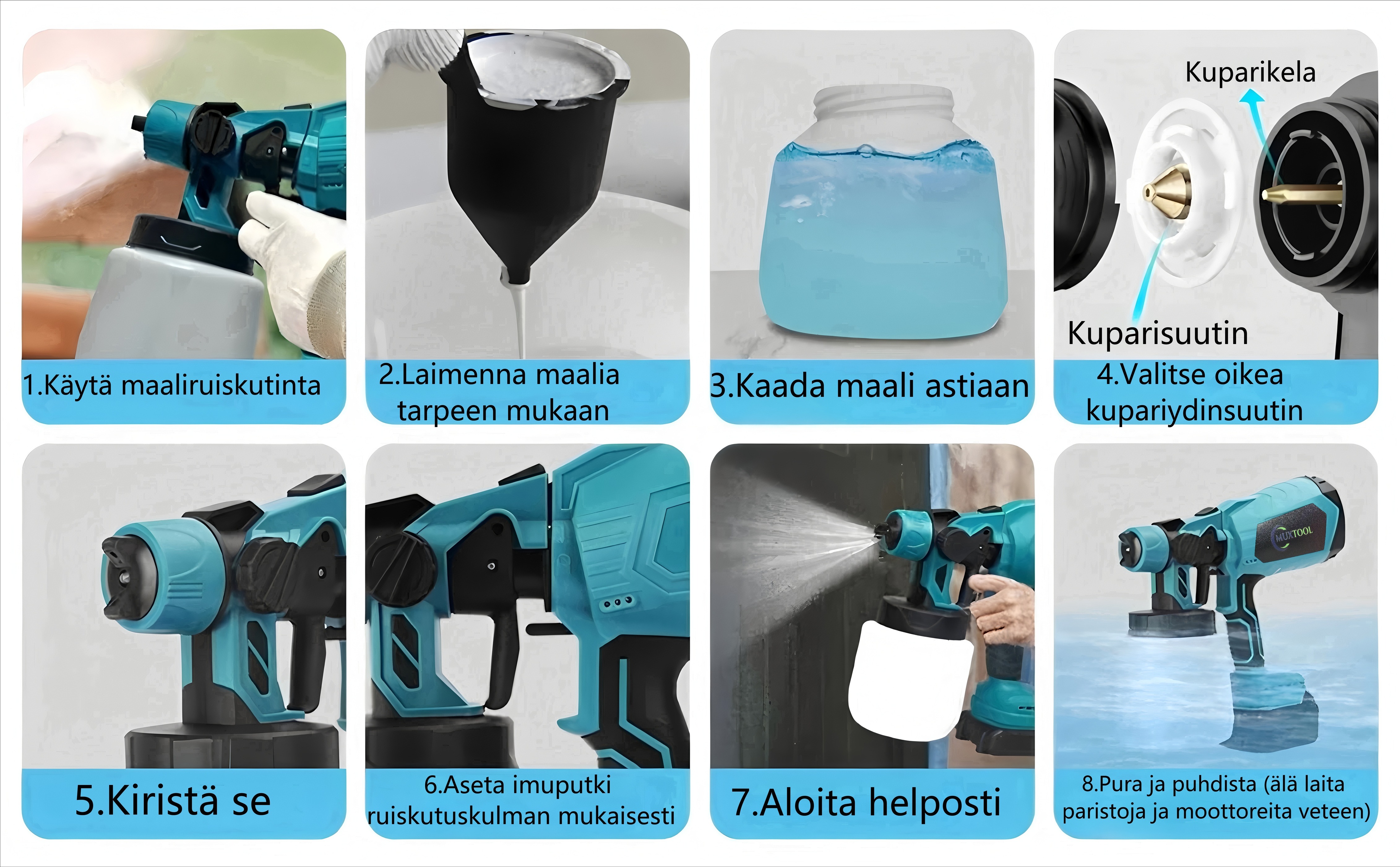 1.Käytä maaliruiskutinta

2.Laimenna maalia tarpeen mukaan

3.Kaada maali astiaan

Kuparikela

Kuparisuutin

4.Valitse oikea kupariydinsuutin

5.Kiristä se

6.Aseta imuputki ruiskutuskulman mukaisesti

7.Aloita helposti

MUXTOOL

8.Pura ja puhdista (älä laita paristoja ja moottoreita veteen)