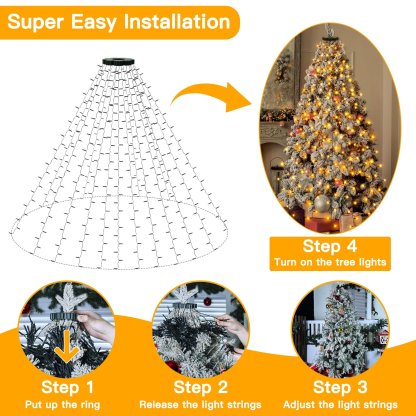 Super Easy Installation

Step 4
Turn on the tree lights

Step 1
Put up the ring

Step 2
Release the light strings

Step 3
Adjust the light strings