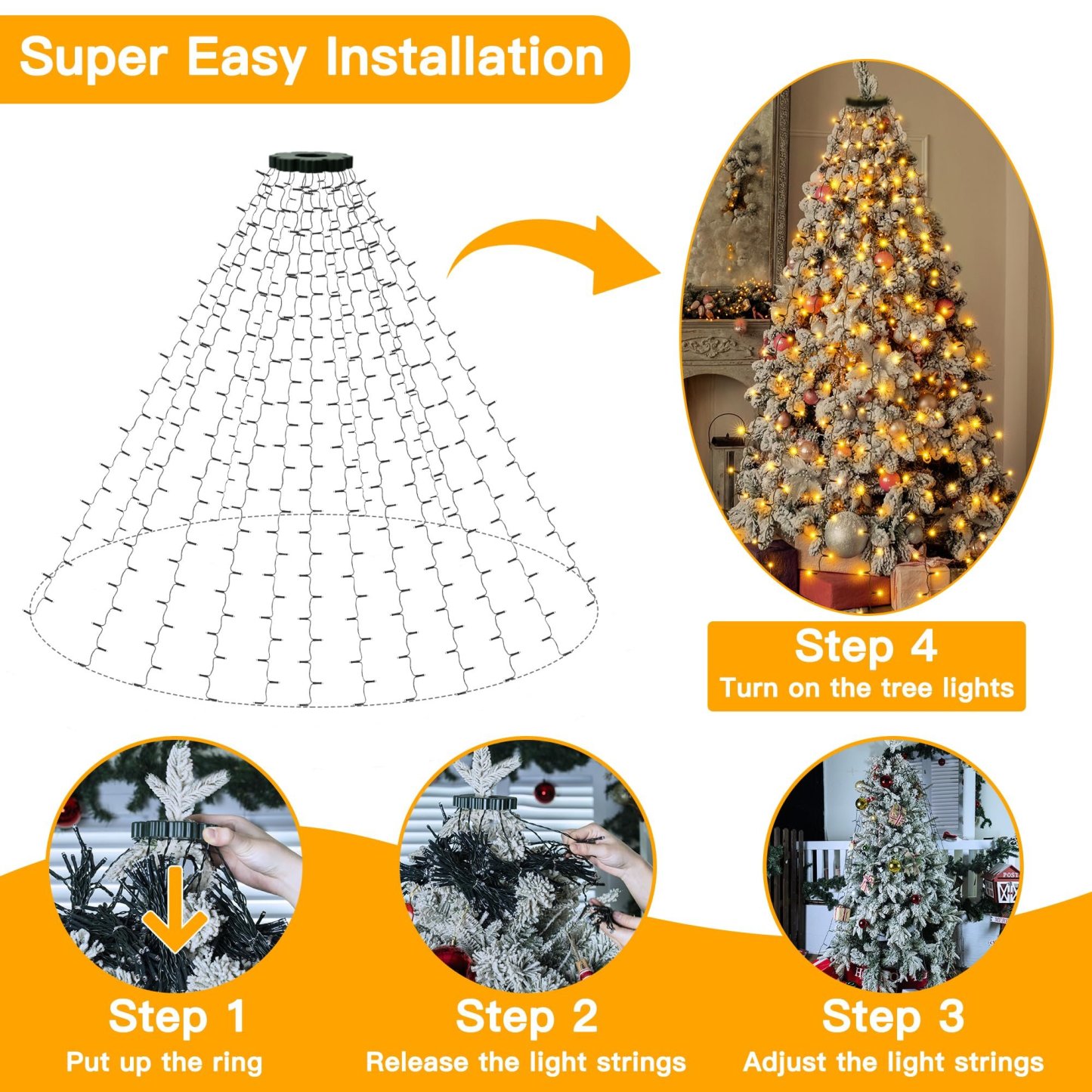 Super Easy Installation

Step 4
Turn on the tree lights

Step 1
Put up the ring

Step 2
Release the light strings

Step 3
Adjust the light strings