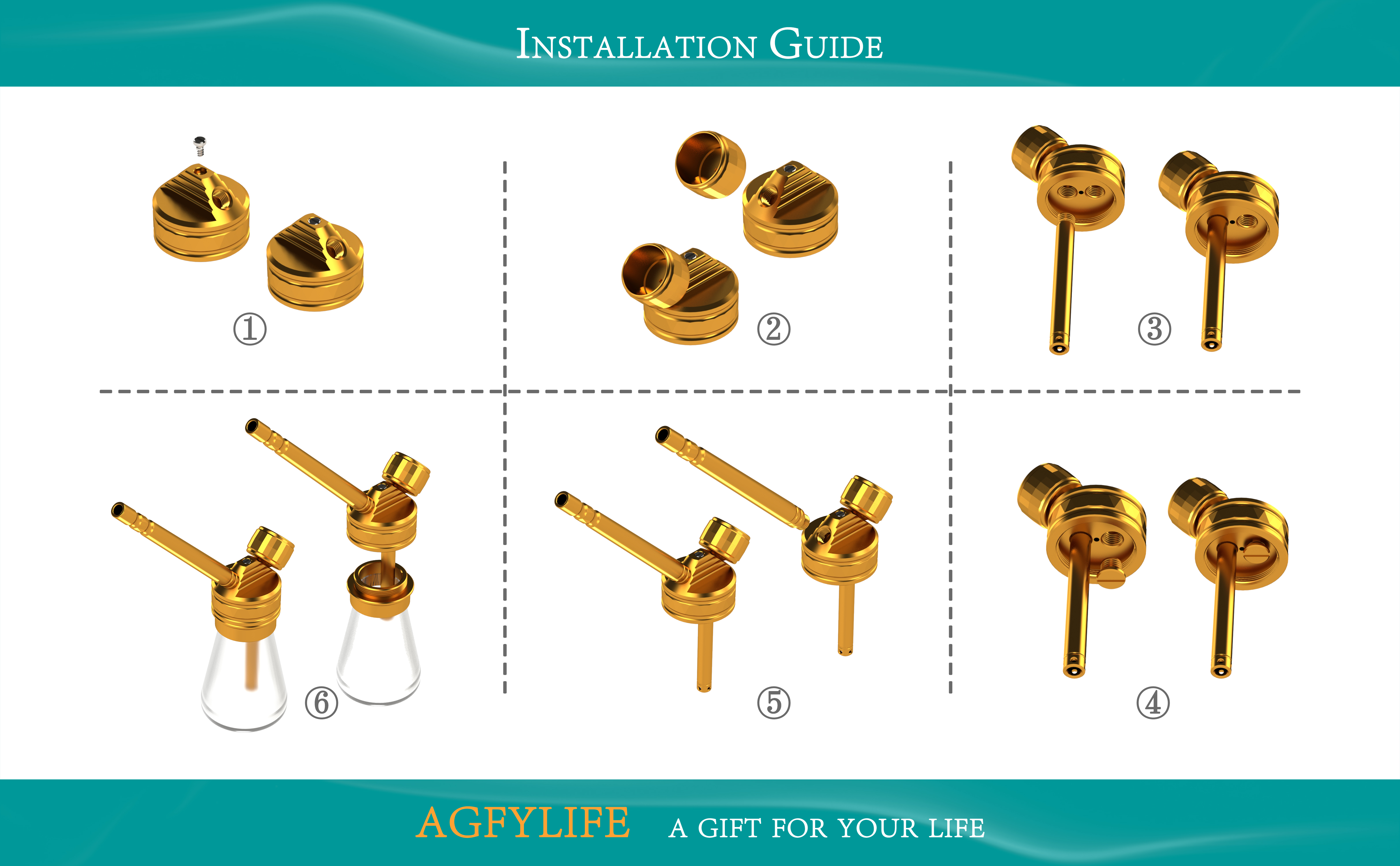 INSTALLATION GUIDE

①

②

③

⑥

⑤

④

AGFYLIFE A GIFT FOR YOUR LIFE