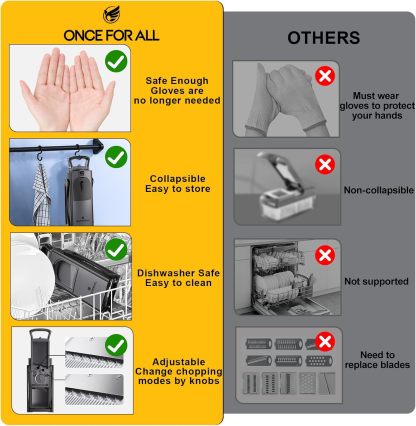 ONCE FOR ALL

Safe Enough
Gloves are
no longer needed

Collapsible
Easy to store

Dishwasher Safe
Easy to clean

Adjustable
Change chopping
modes by knobs

OTHERS

Must wear
gloves to protect
your hands

Non-collapsible

Not supported

Need to
replace blades