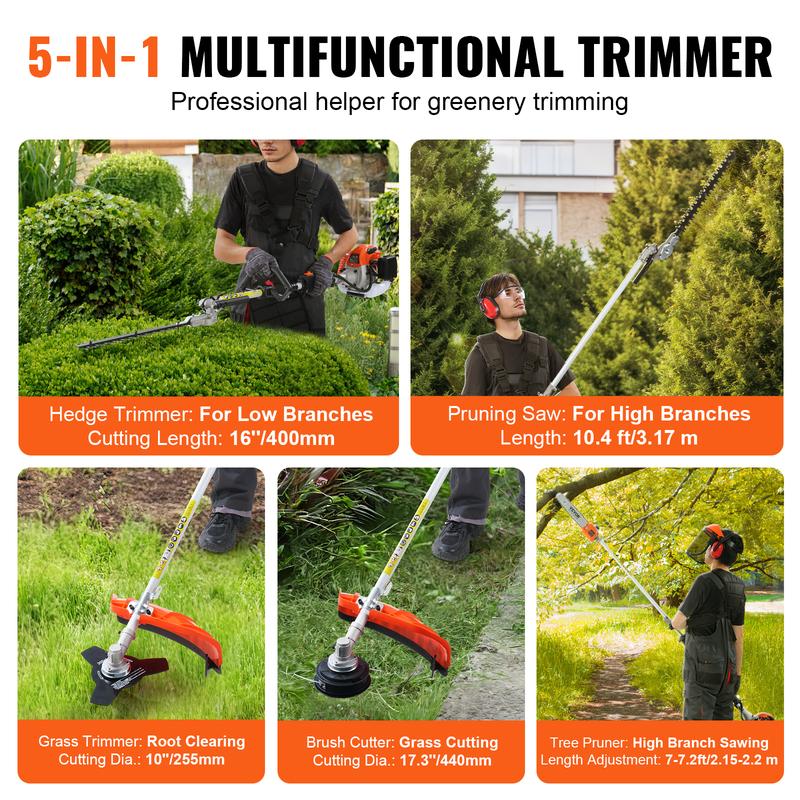 5-IN-1 MULTIFUNCTIONAL TRIMMER

Professional helper for greenery trimming

Hedge Trimmer: For Low Branches
Cutting Length: 16''/400mm

Pruning Saw: For High Branches
Length: 10.4 ft/3.17 m

Grass Trimmer: Root Clearing
Cutting Dia.: 10''/255mm

Brush Cutter: Grass Cutting
Cutting Dia.: 17.3''/440mm

Tree Pruner: High Branch Sawing
Length Adjustment: 7-7.2ft/2.15-2.2 m