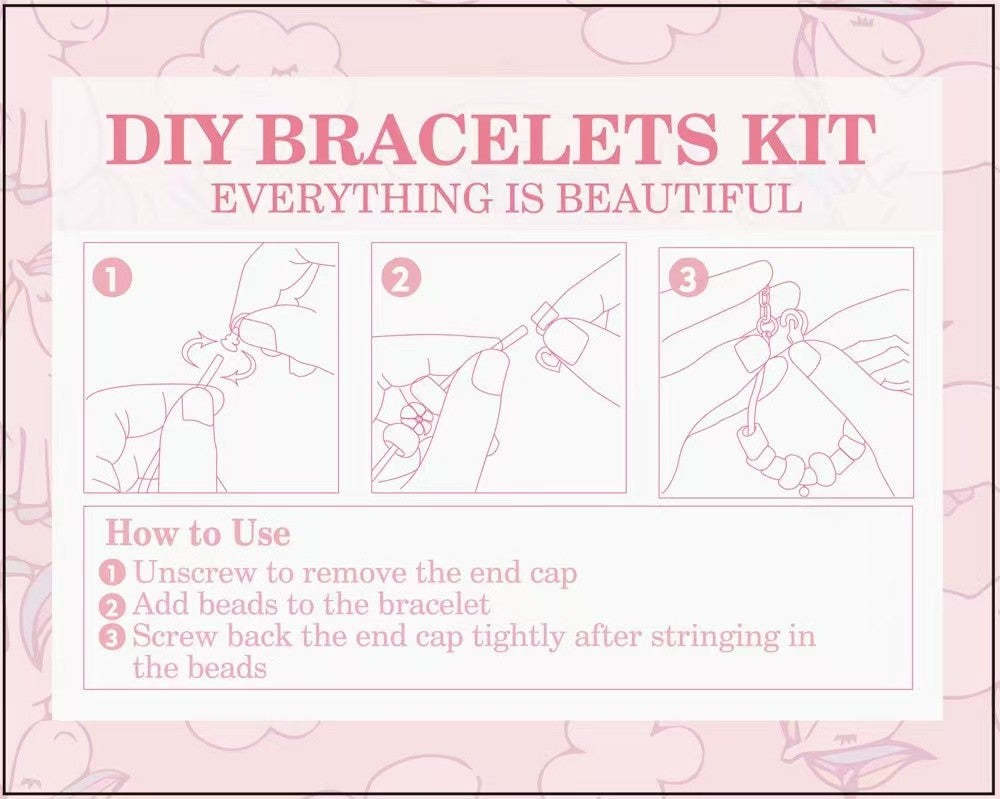 DIY BRACELETS KIT
EVERYTHING IS BEAUTIFUL

1

2

3

How to Use
1 Unscrew to remove the end cap
2 Add beads to the bracelet
3 Screw back the end cap tightly after stringing in the beads