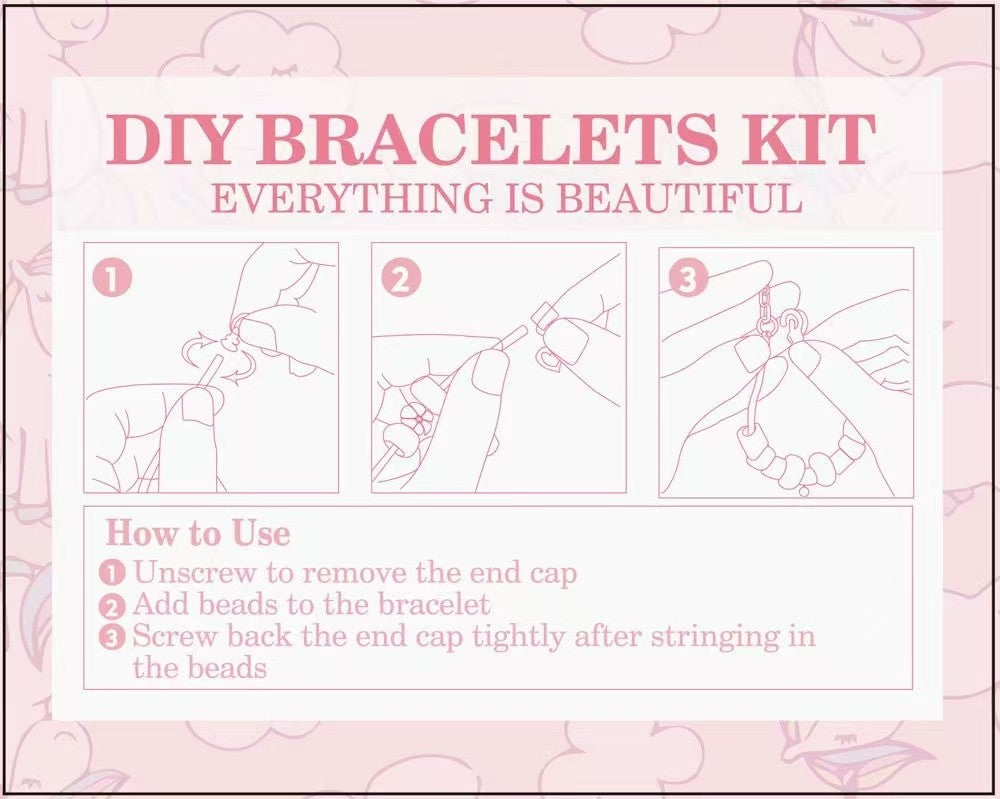 DIY BRACELETS KIT
EVERYTHING IS BEAUTIFUL

1

2

3

How to Use
1 Unscrew to remove the end cap
2 Add beads to the bracelet
3 Screw back the end cap tightly after stringing in the beads